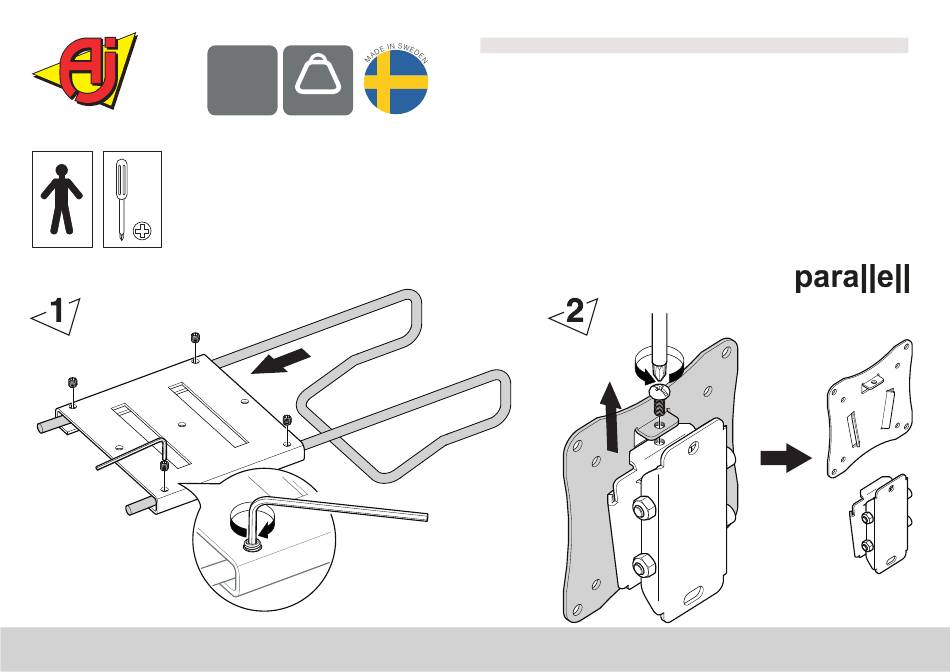 AJ

MADE IN SWEDEN

para||e||

1

2