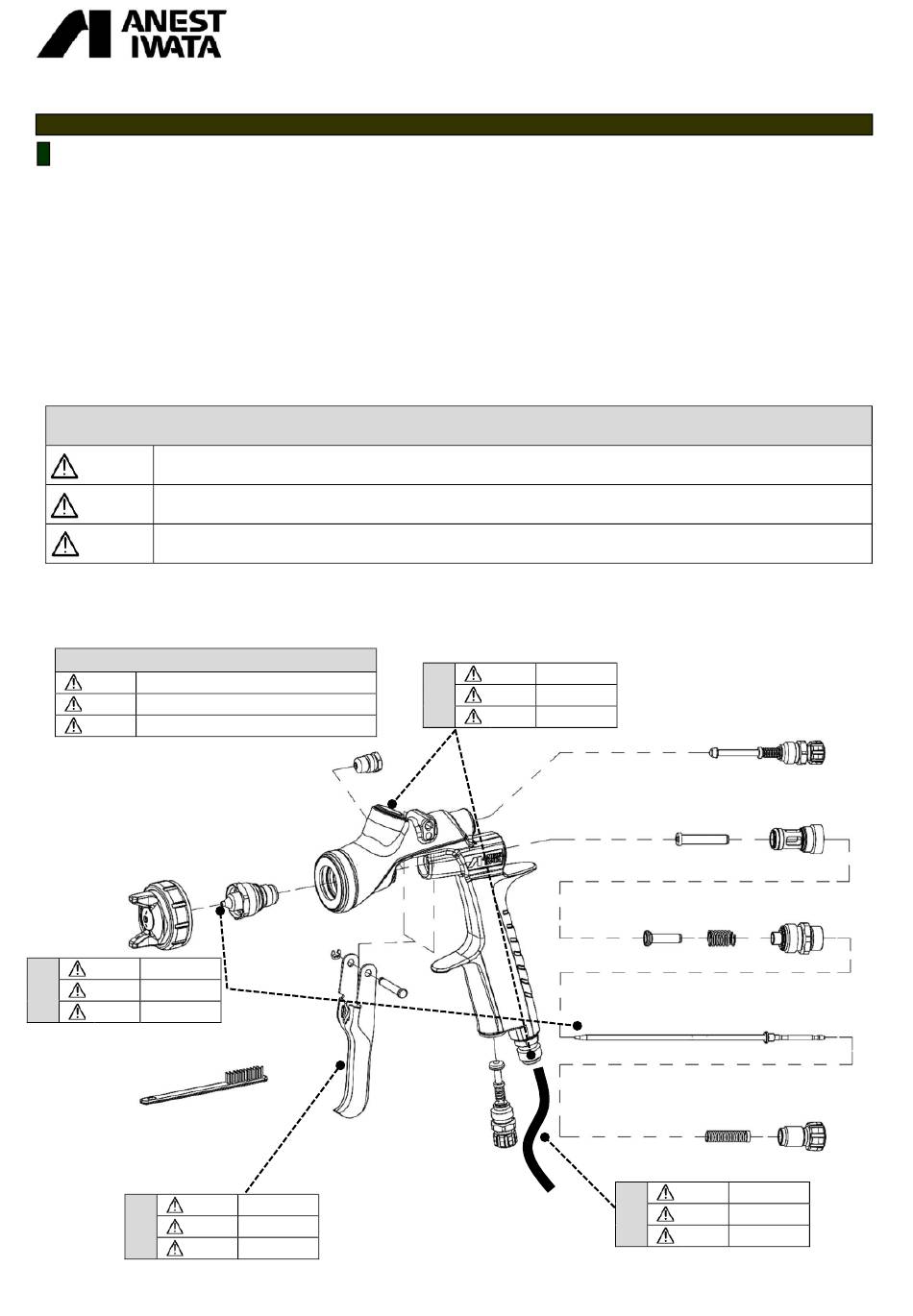 ANEST
IWATA