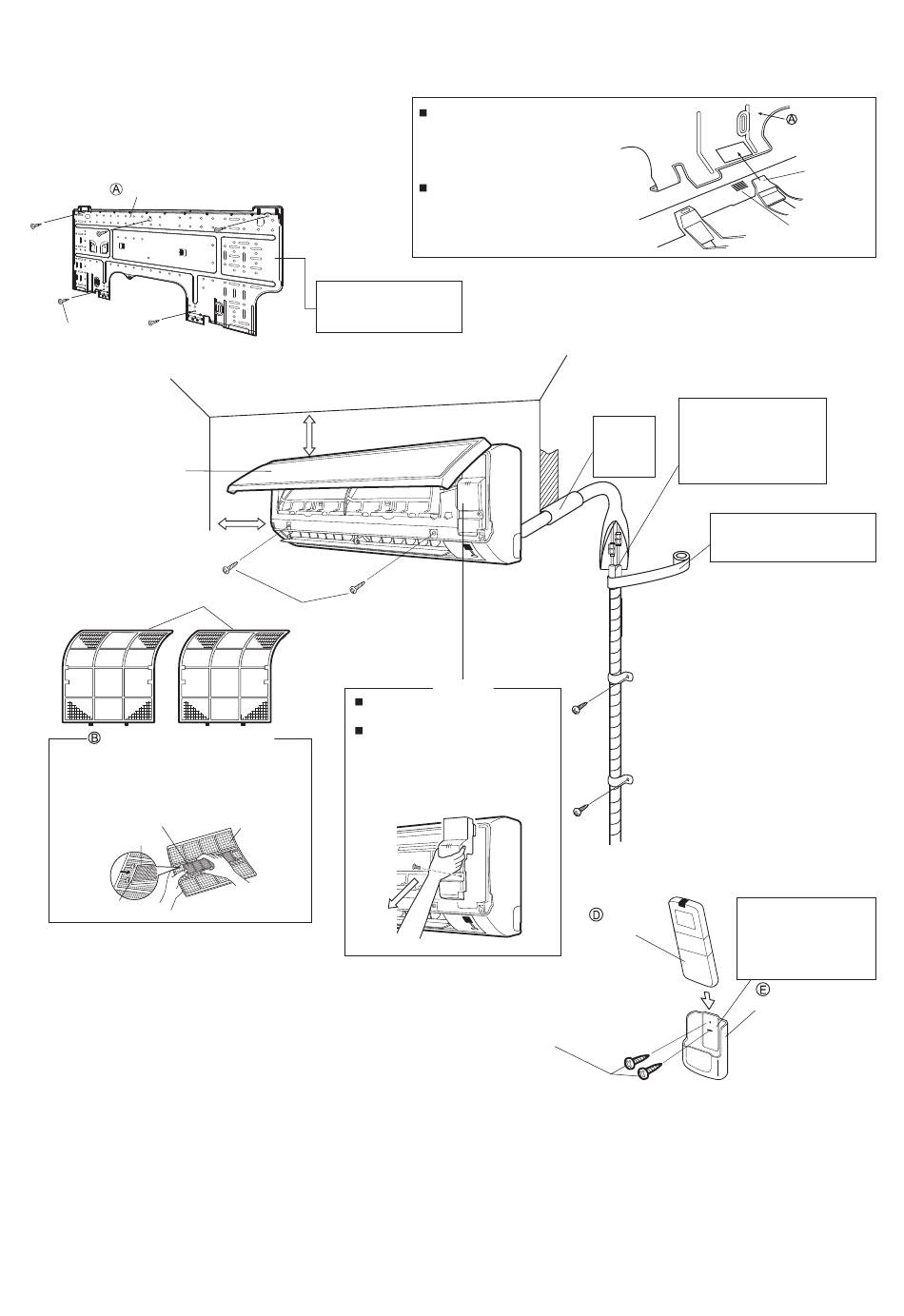 Ⓐ

Ⓐ

Ⓑ

Ⓓ

Ⓔ