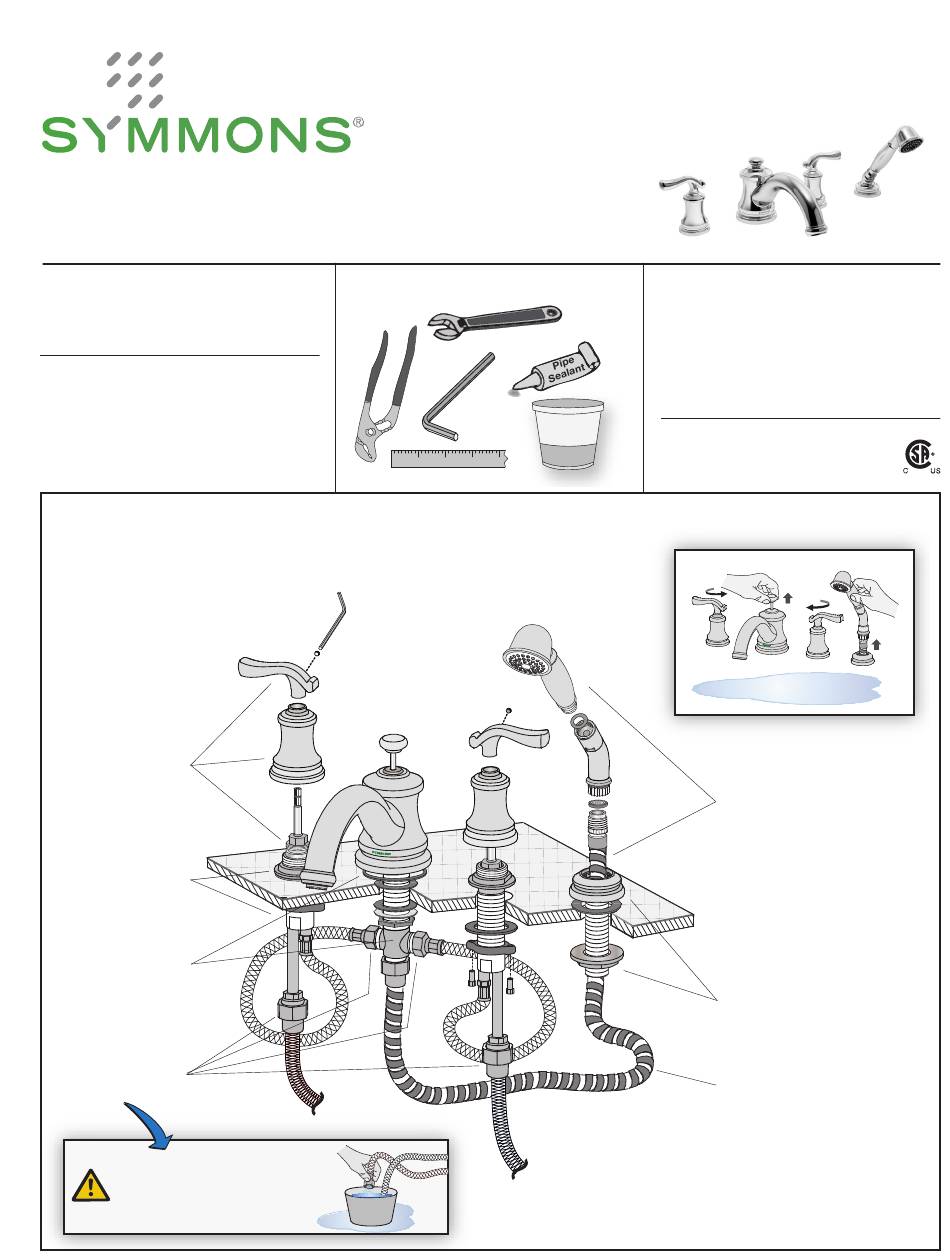 SYMMONS®

Pipe Sealant

C US