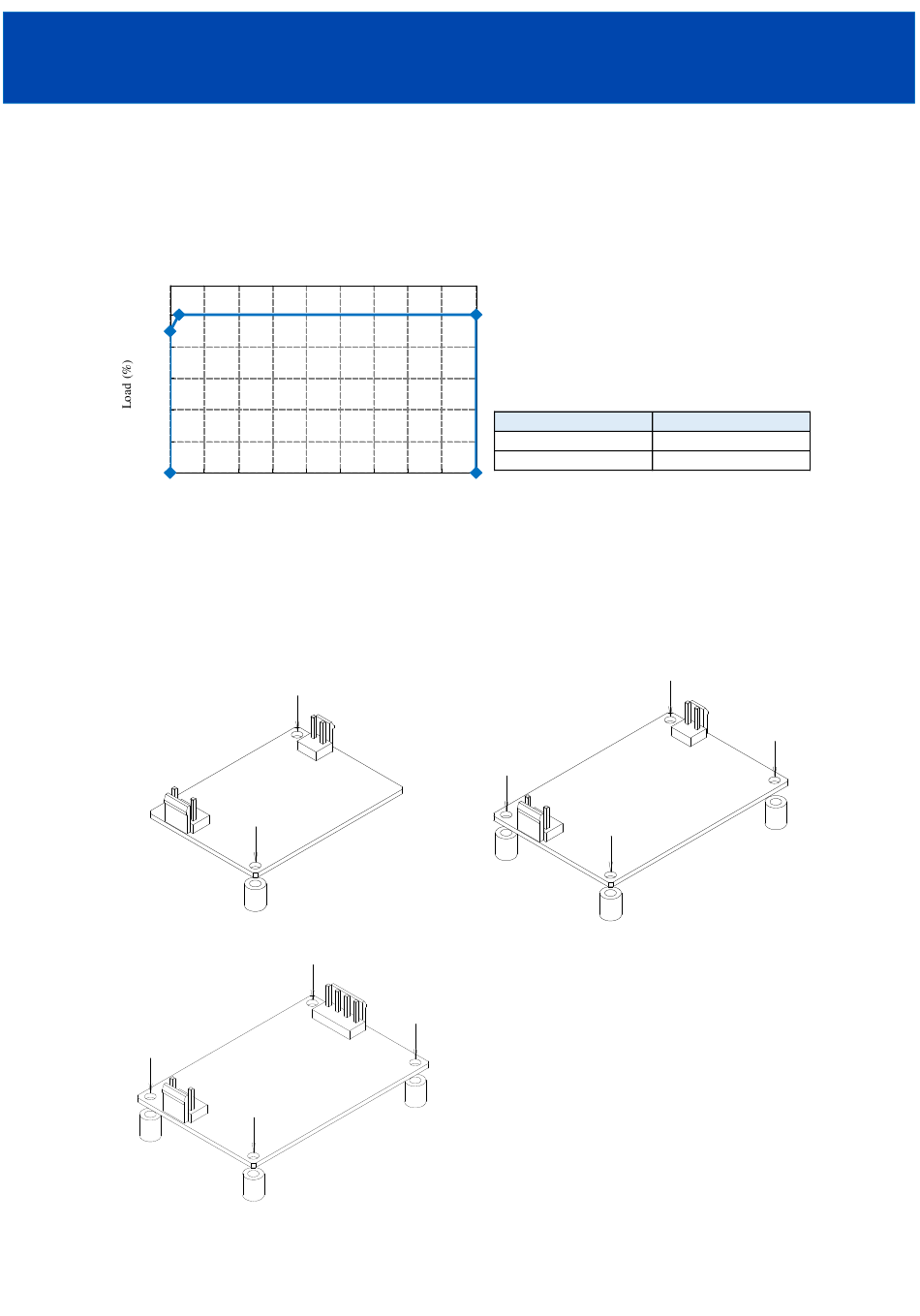 Load (%)