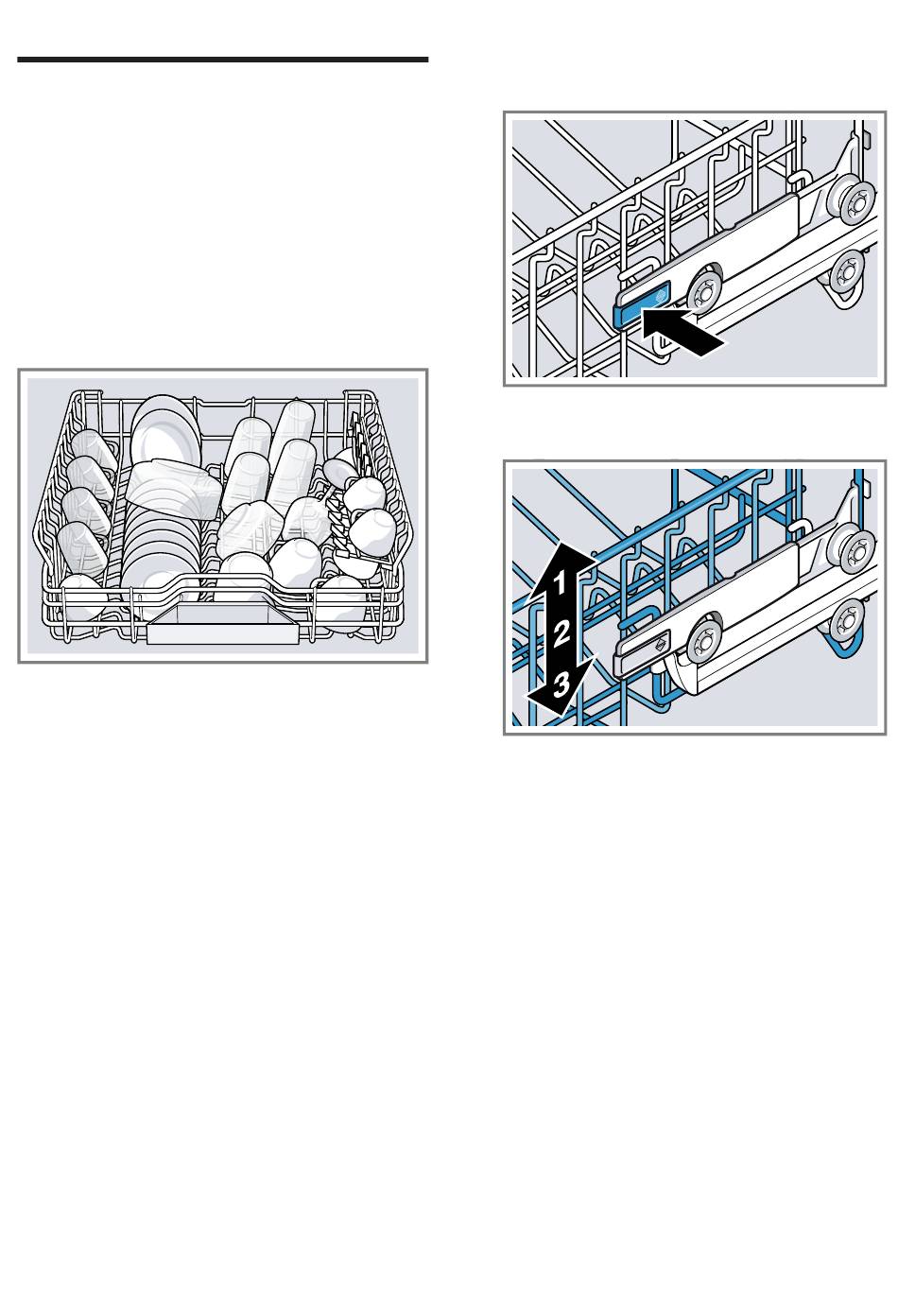 1
2
3