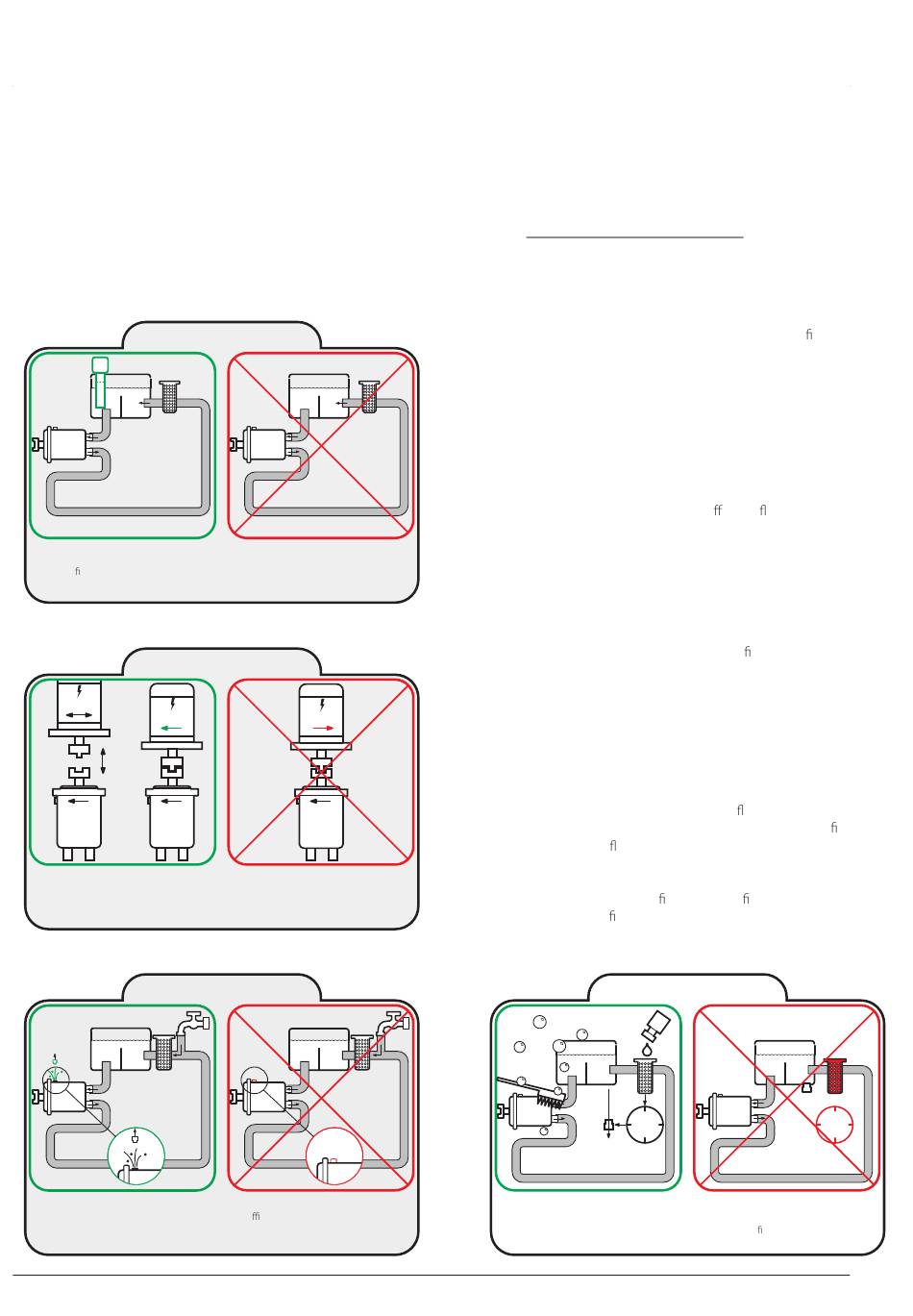 ﬁ

ﬀ ﬂ

ﬁ

ﬂ
ﬁ
ﬂ

ﬁ ﬁ
ﬁ

ﬁ

ﬃ

ﬁ