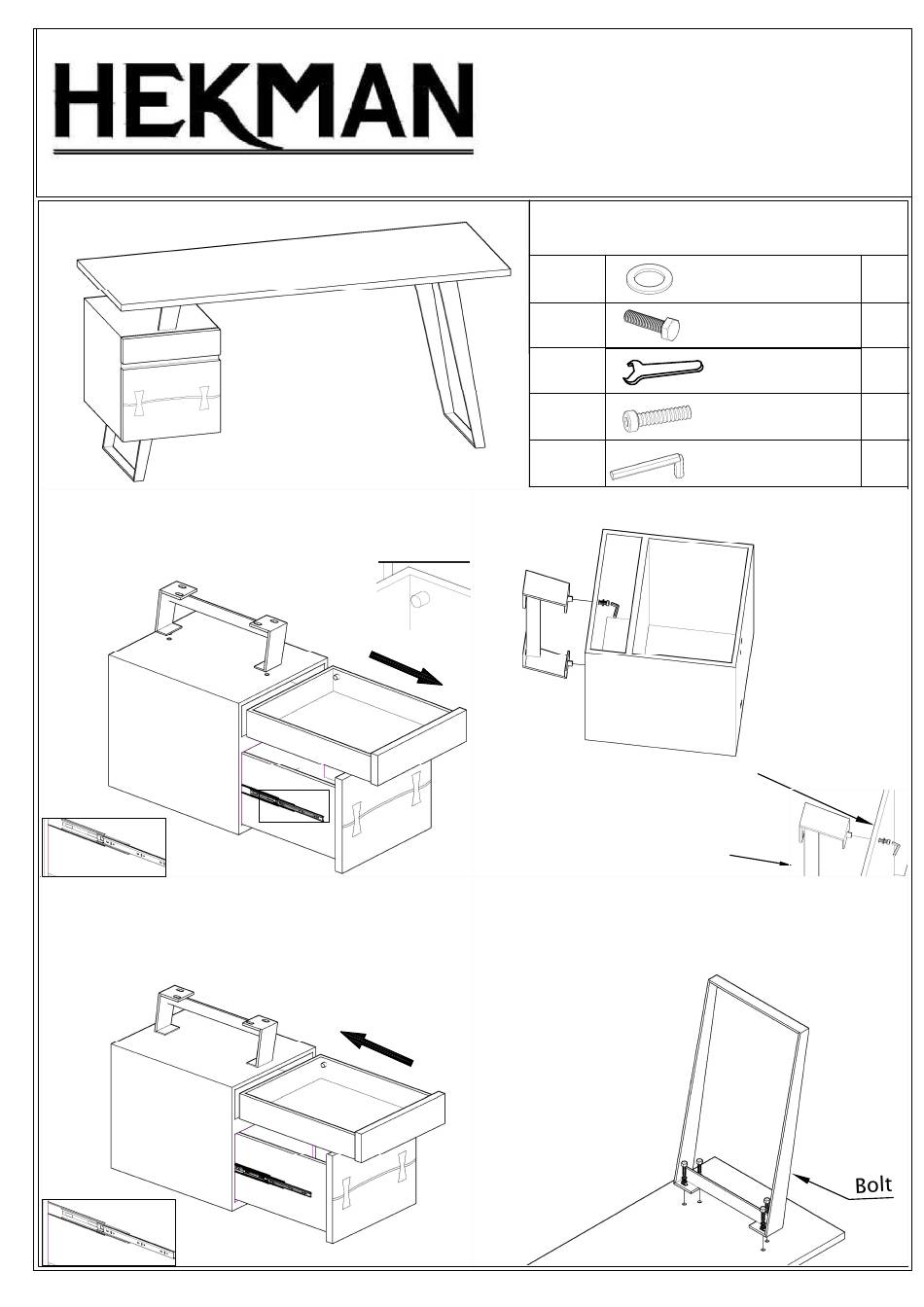 HEKMAN

Bolt