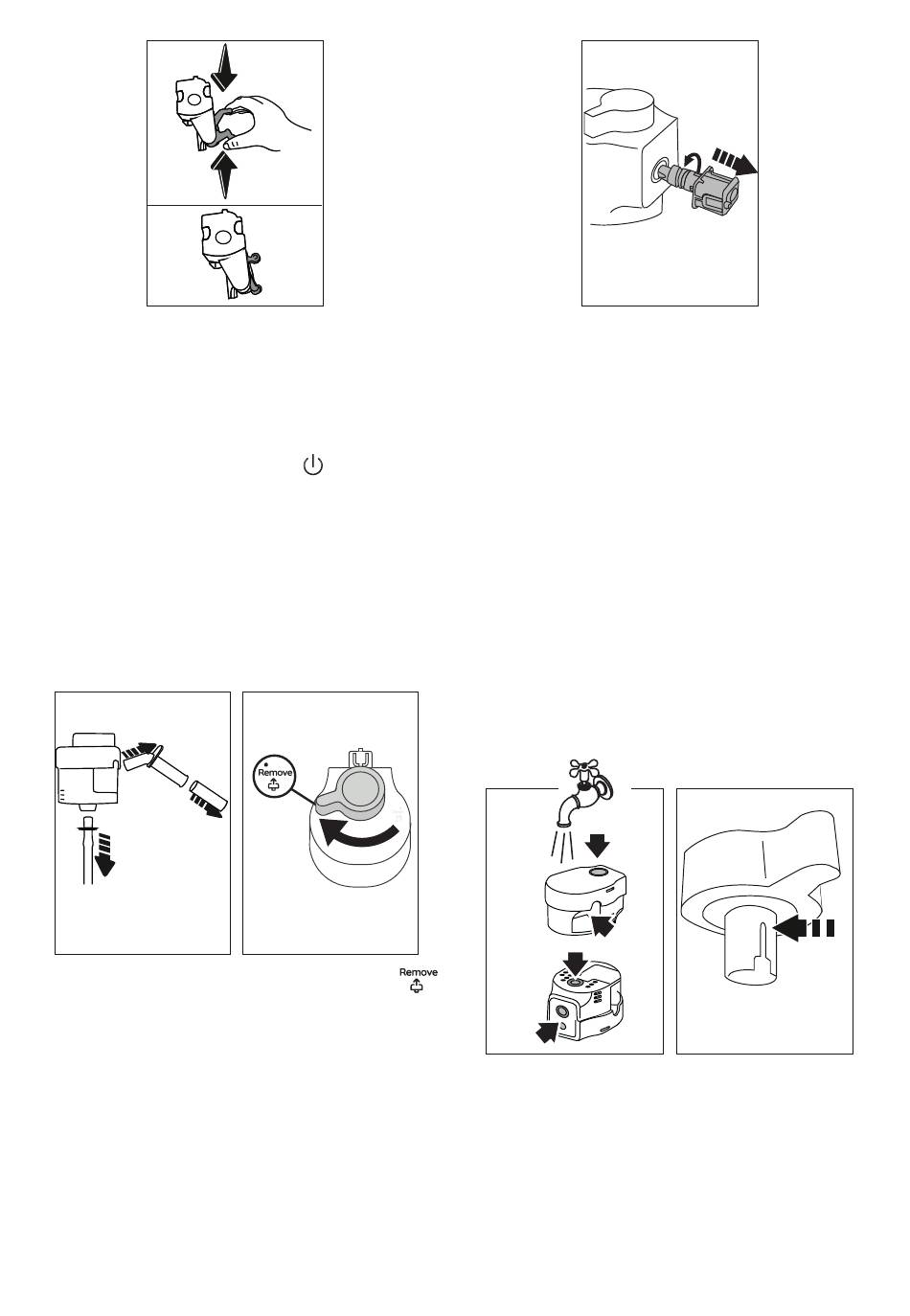 Remove

Remove