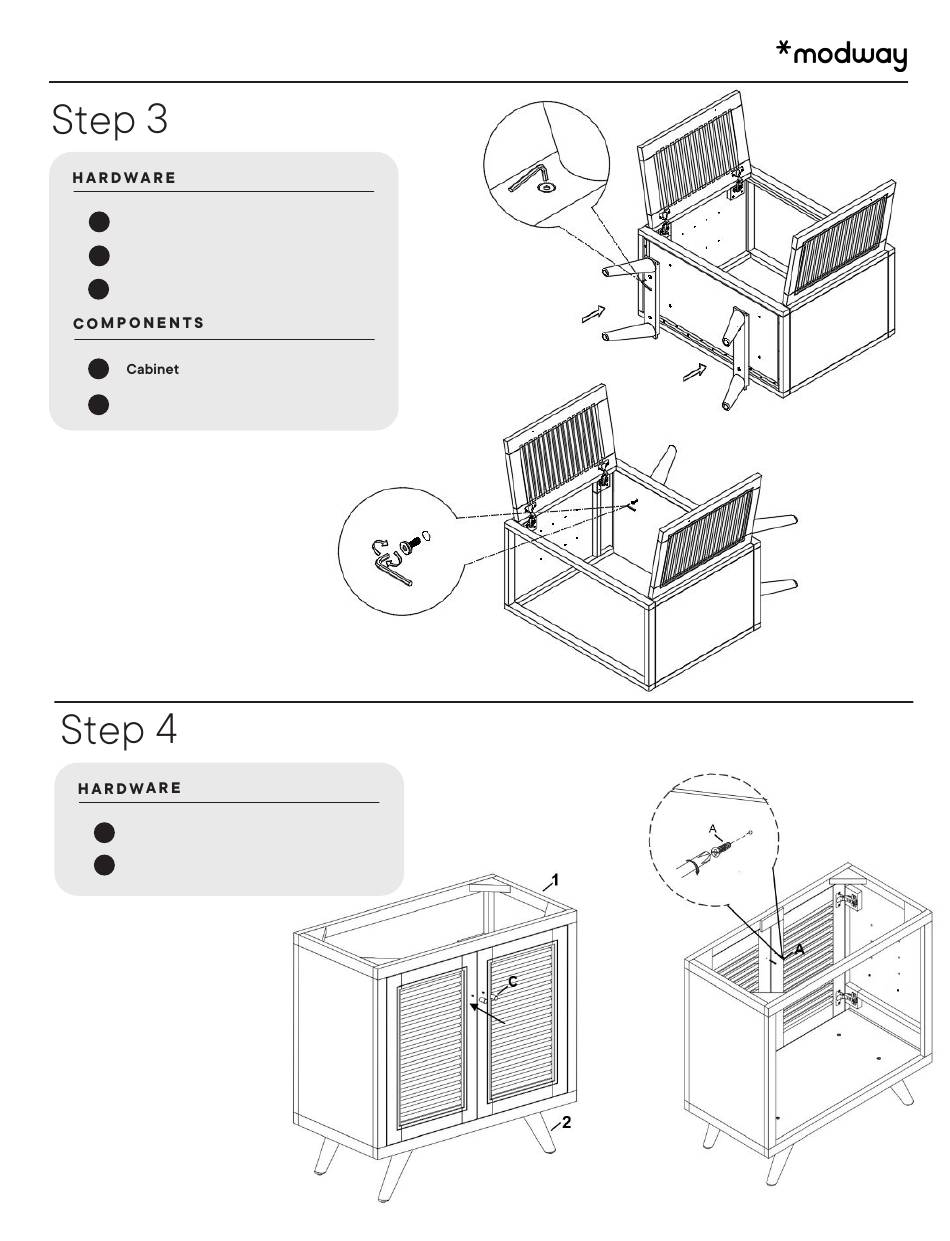 *modway

Step 3

HARDWARE

COMPONENTS

Cabinet

Step 4

HARDWARE

1

C

2

A

A