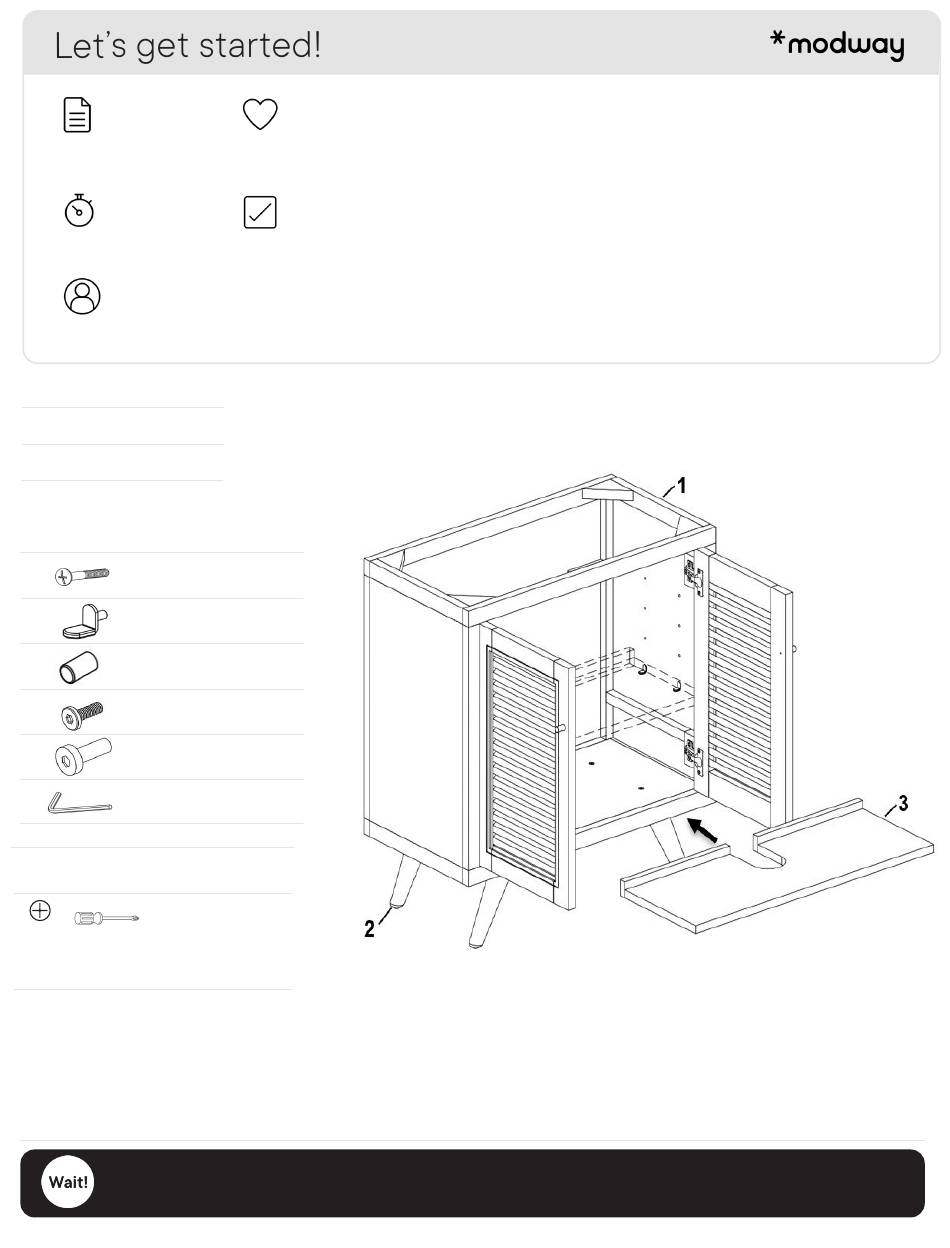 Let's get started!

*modway

1

2

3

Wait!