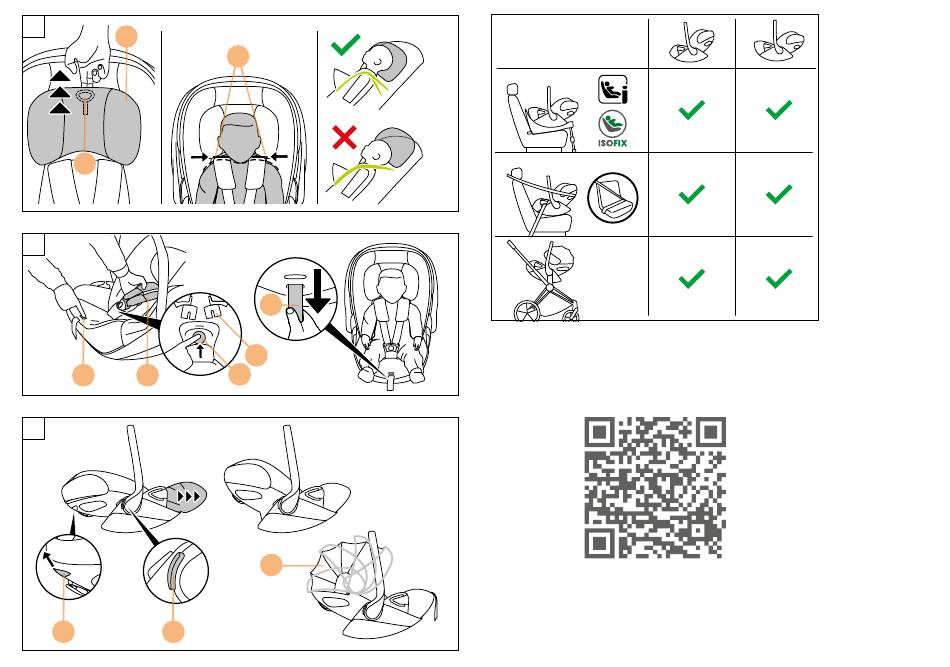 ISOFIX