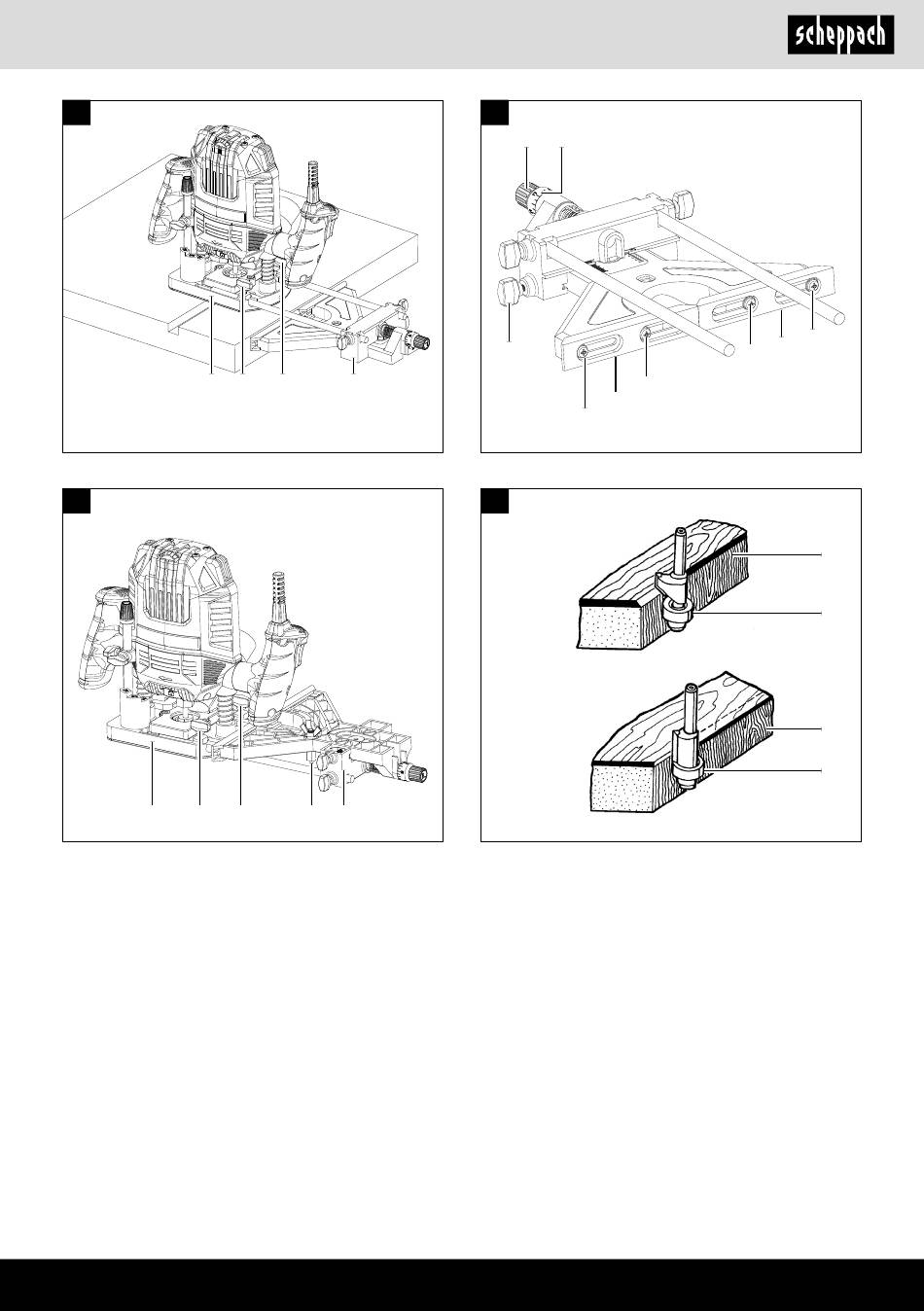 scheppach