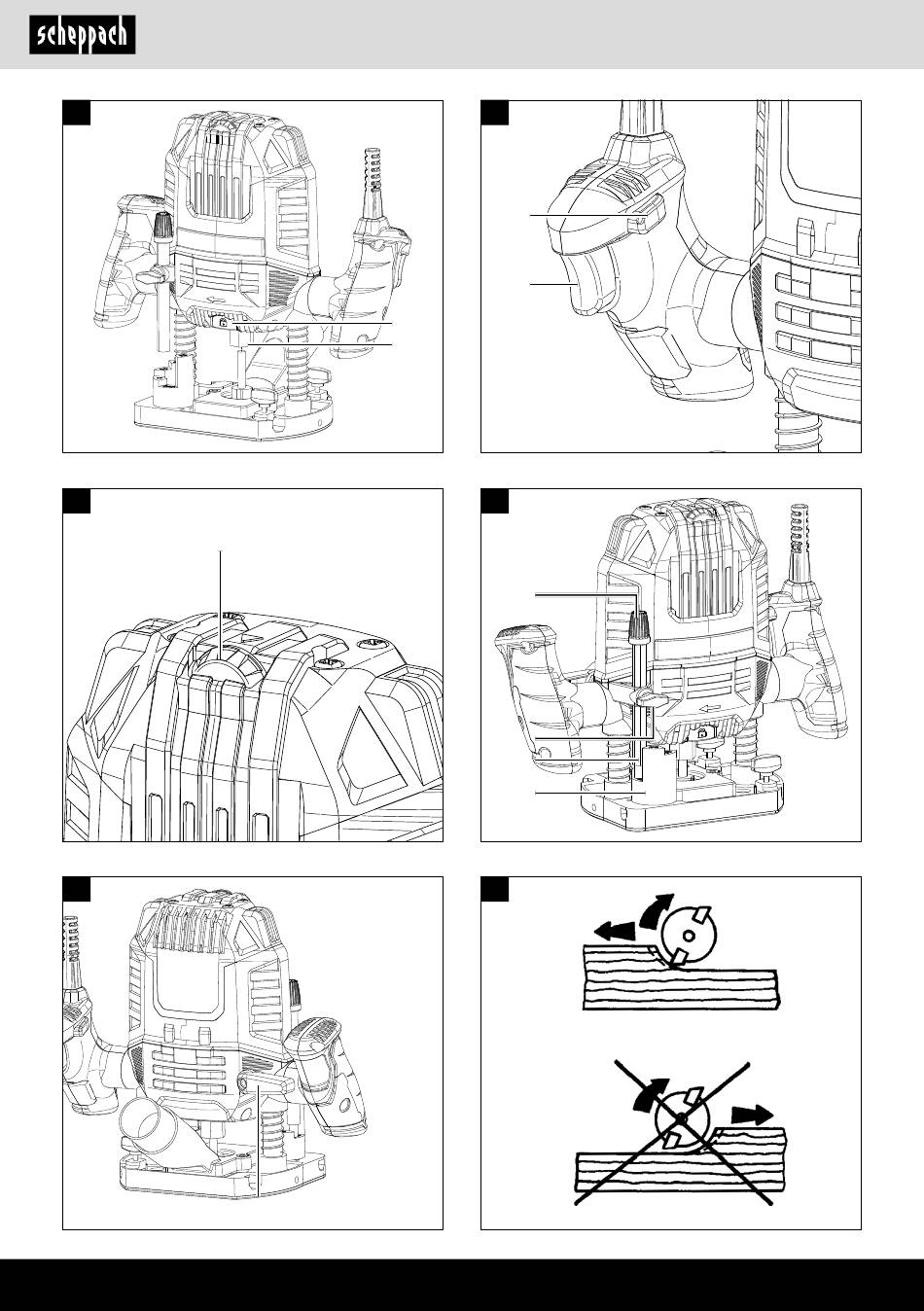 scheppach