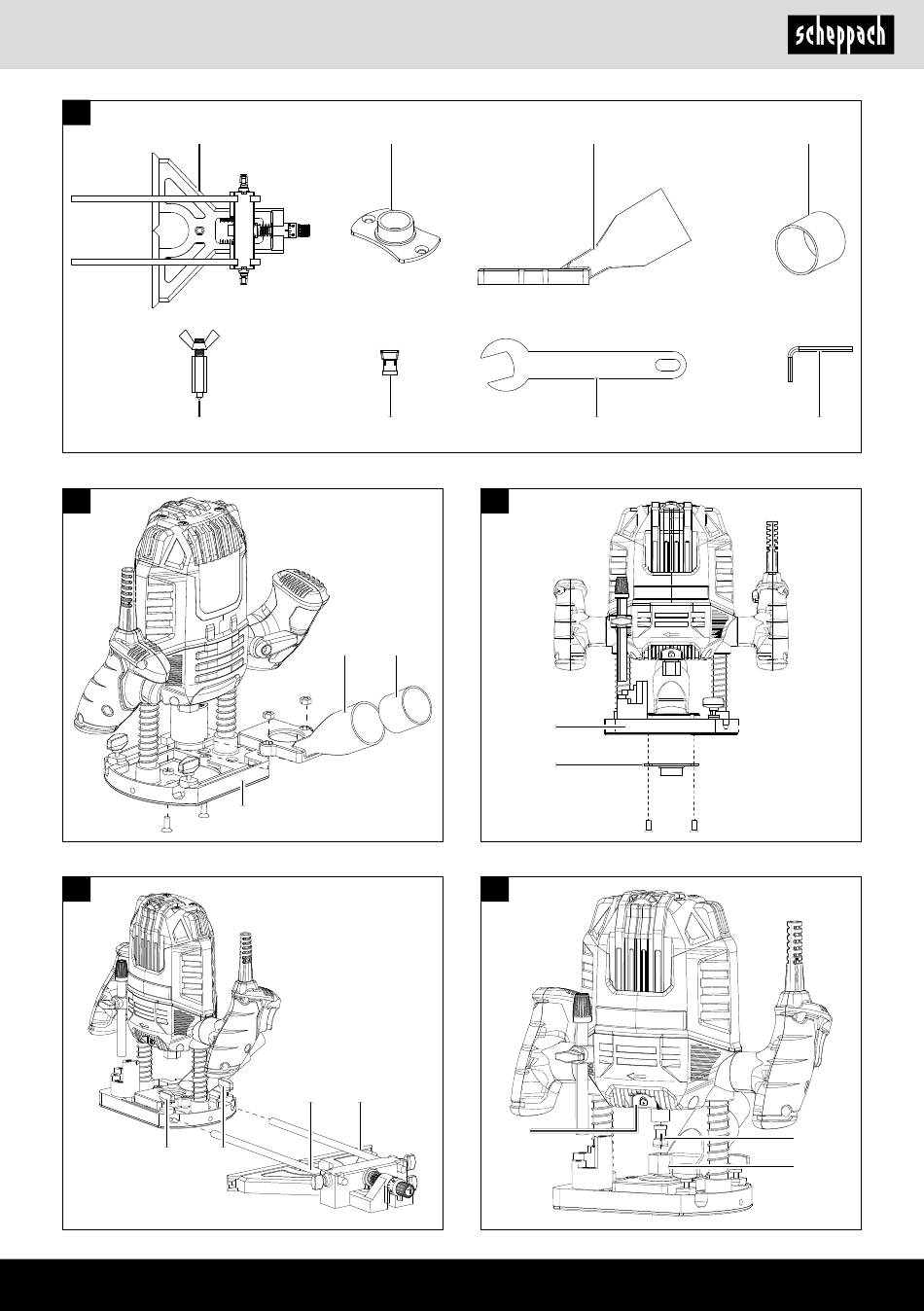 scheppach