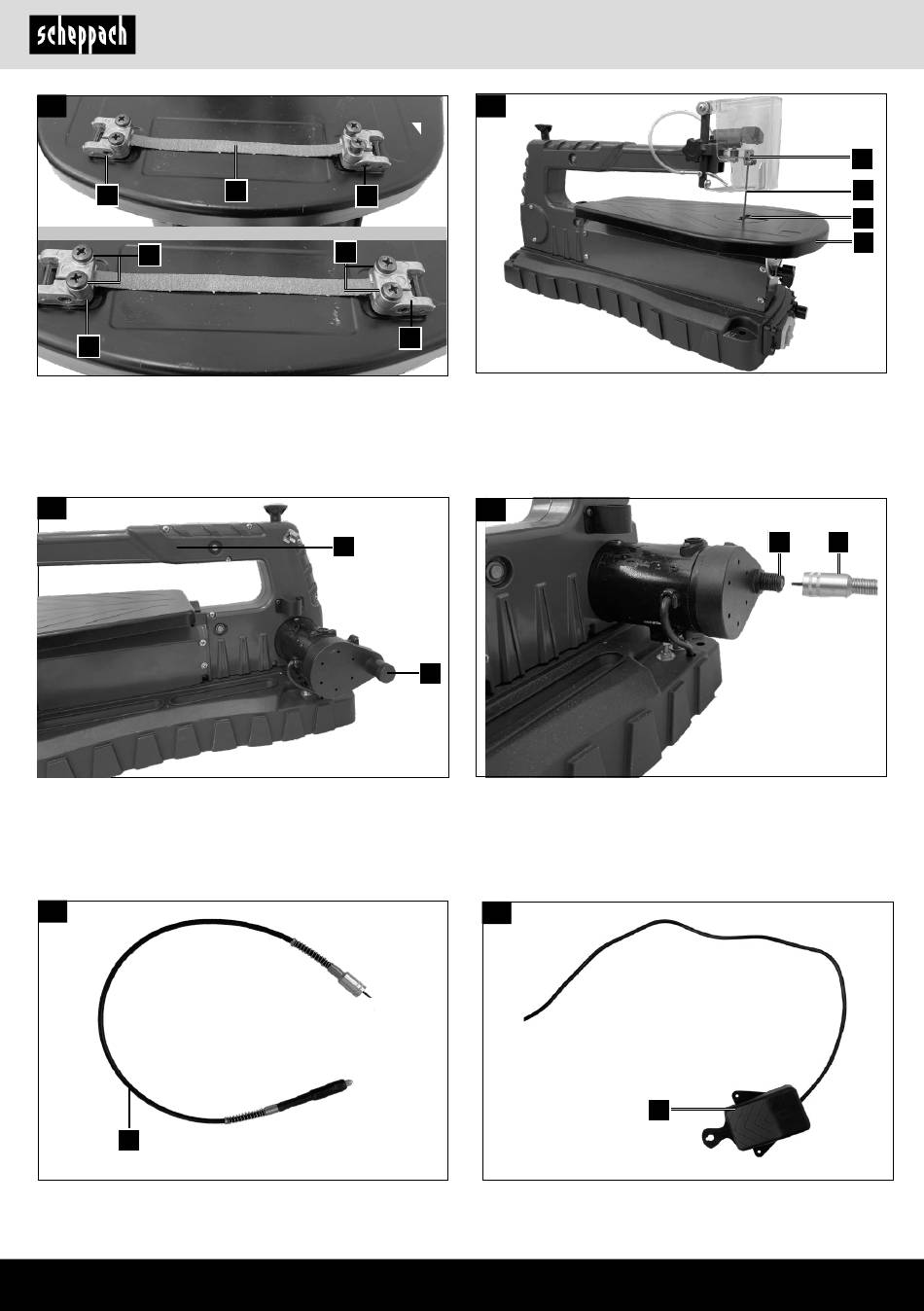 scheppach