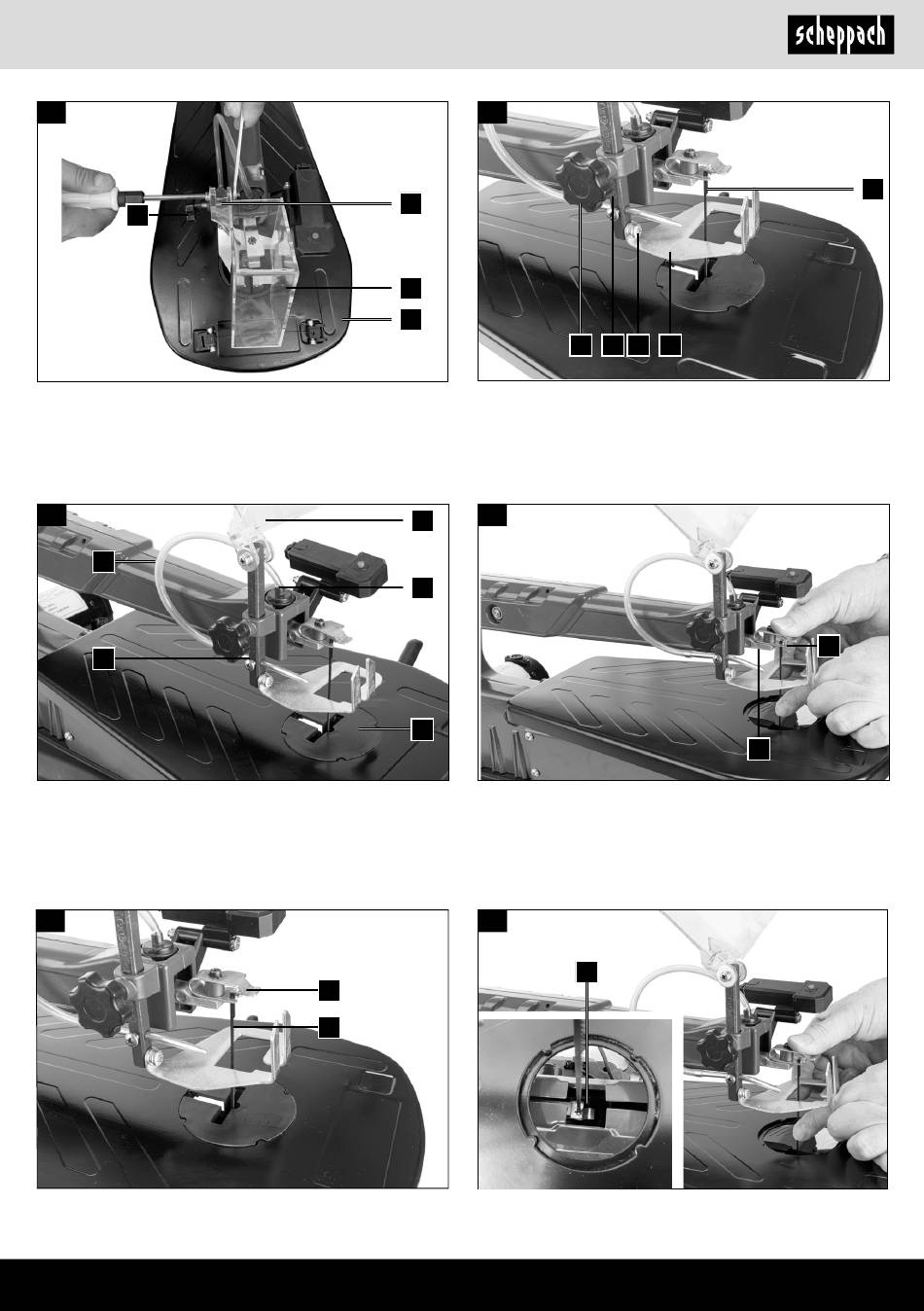 scheppach