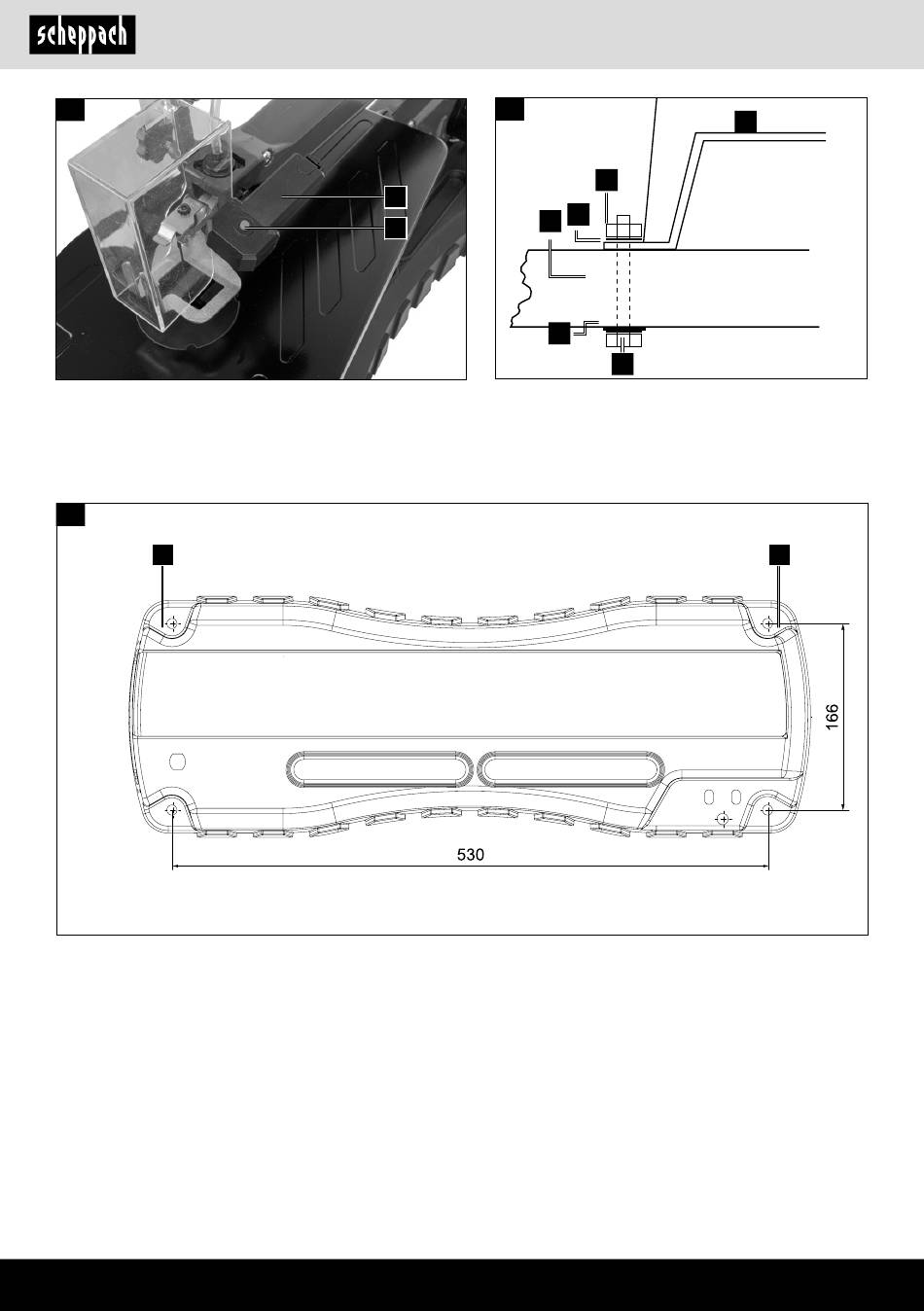 scheppach

166

530