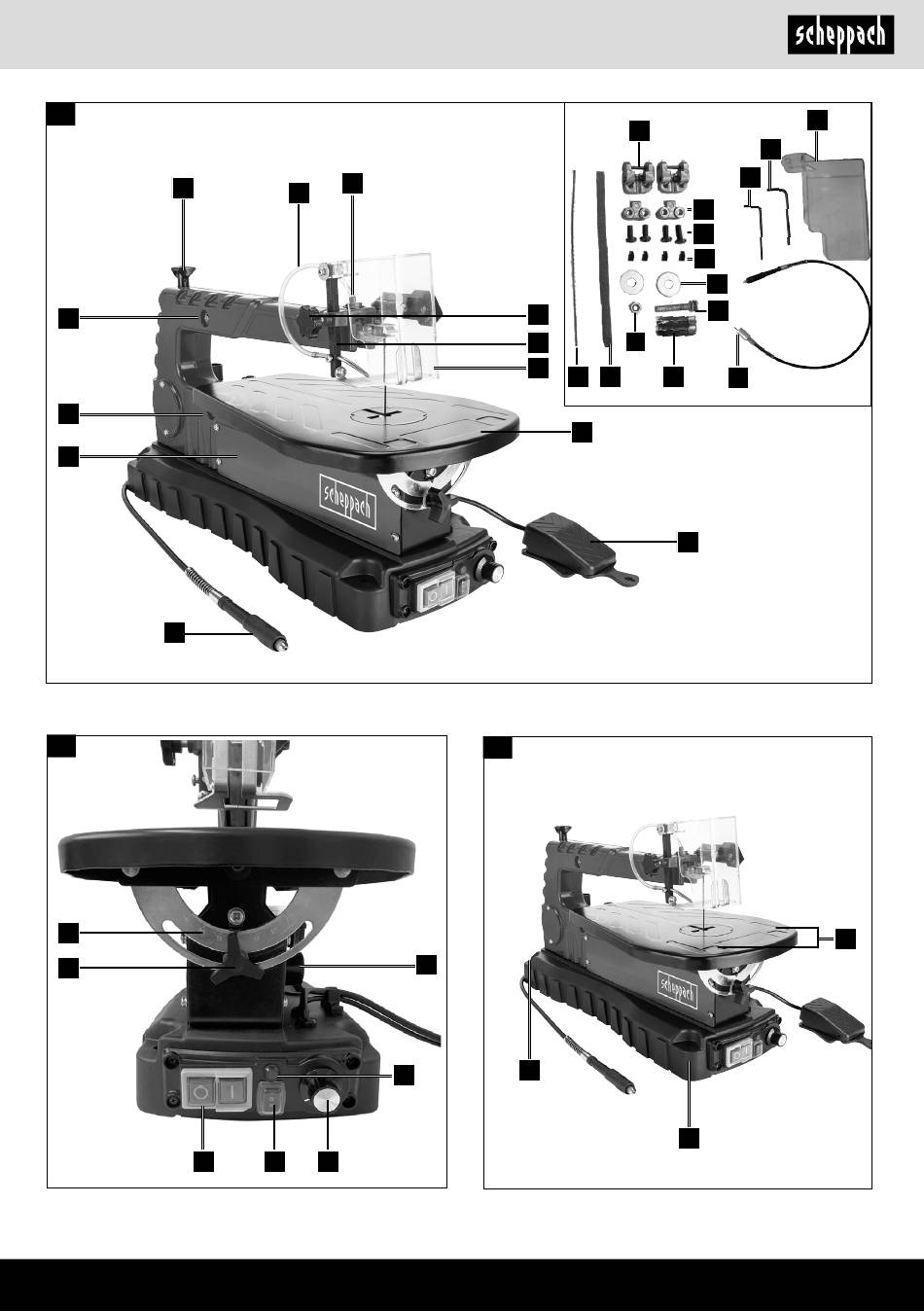 scheppach

scheppach

scheppach