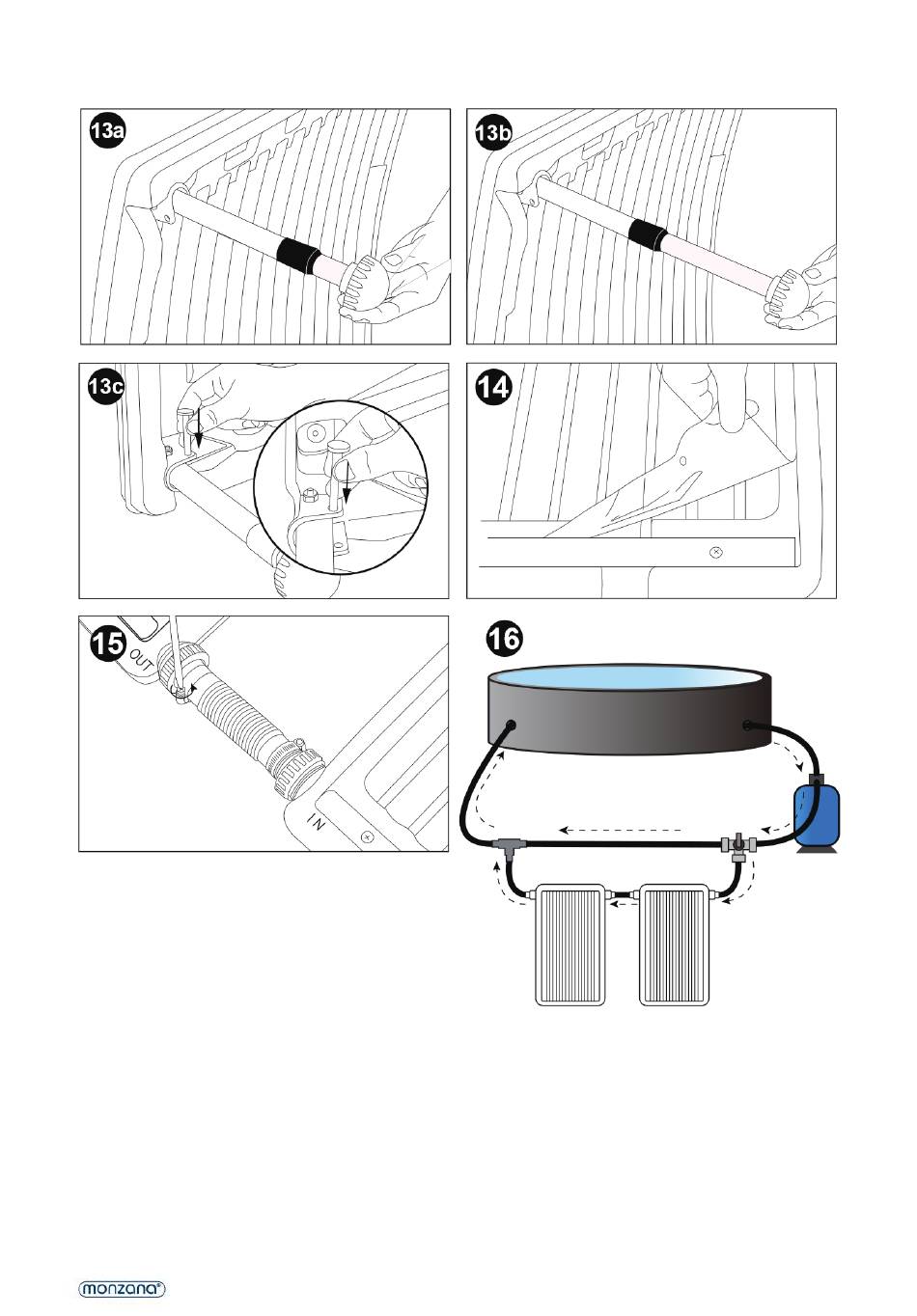 13a

13b

13c

14

15

OUT

IN

16

monzana®