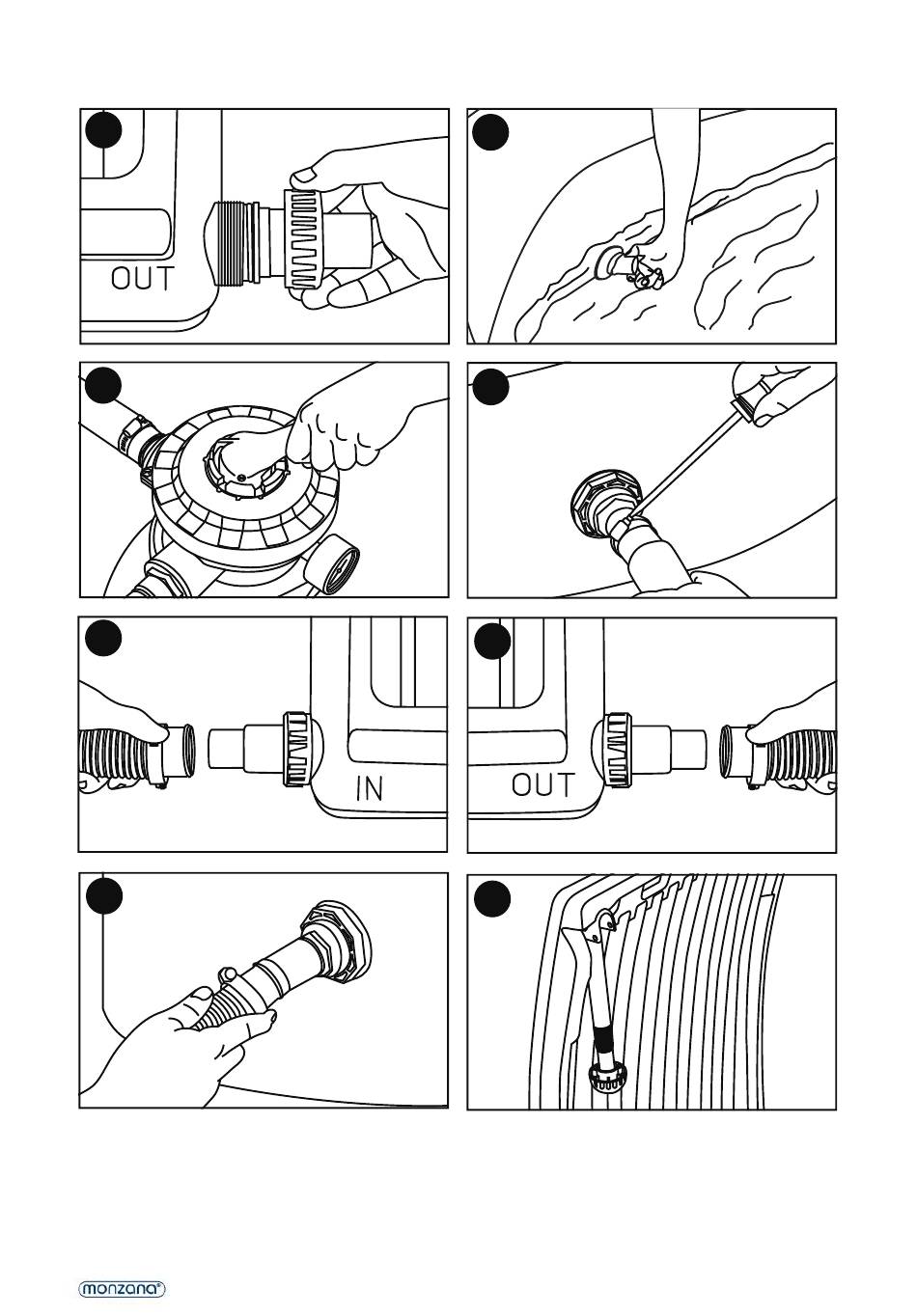 OUT

IN

OUT

monzana®