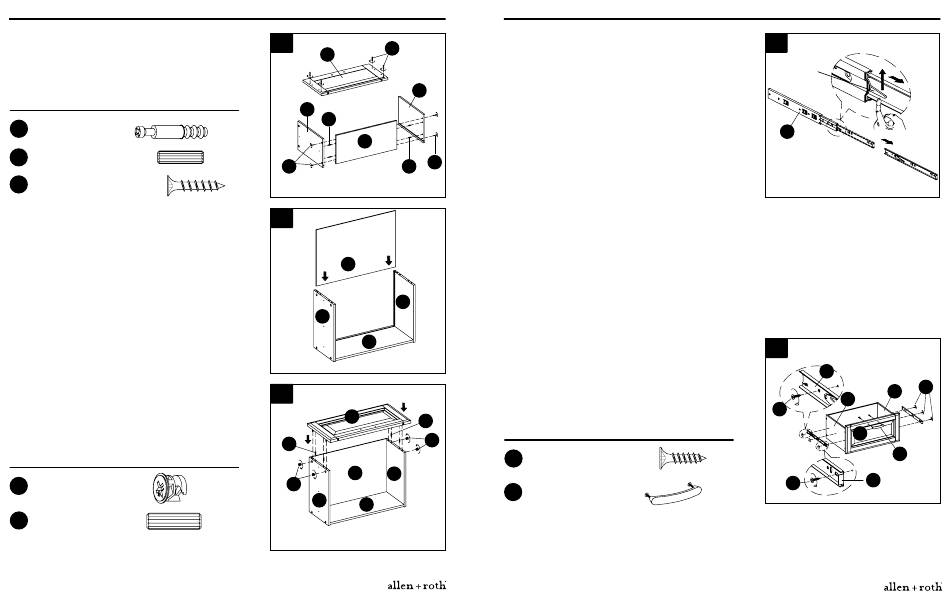 allen + roth

allen + roth