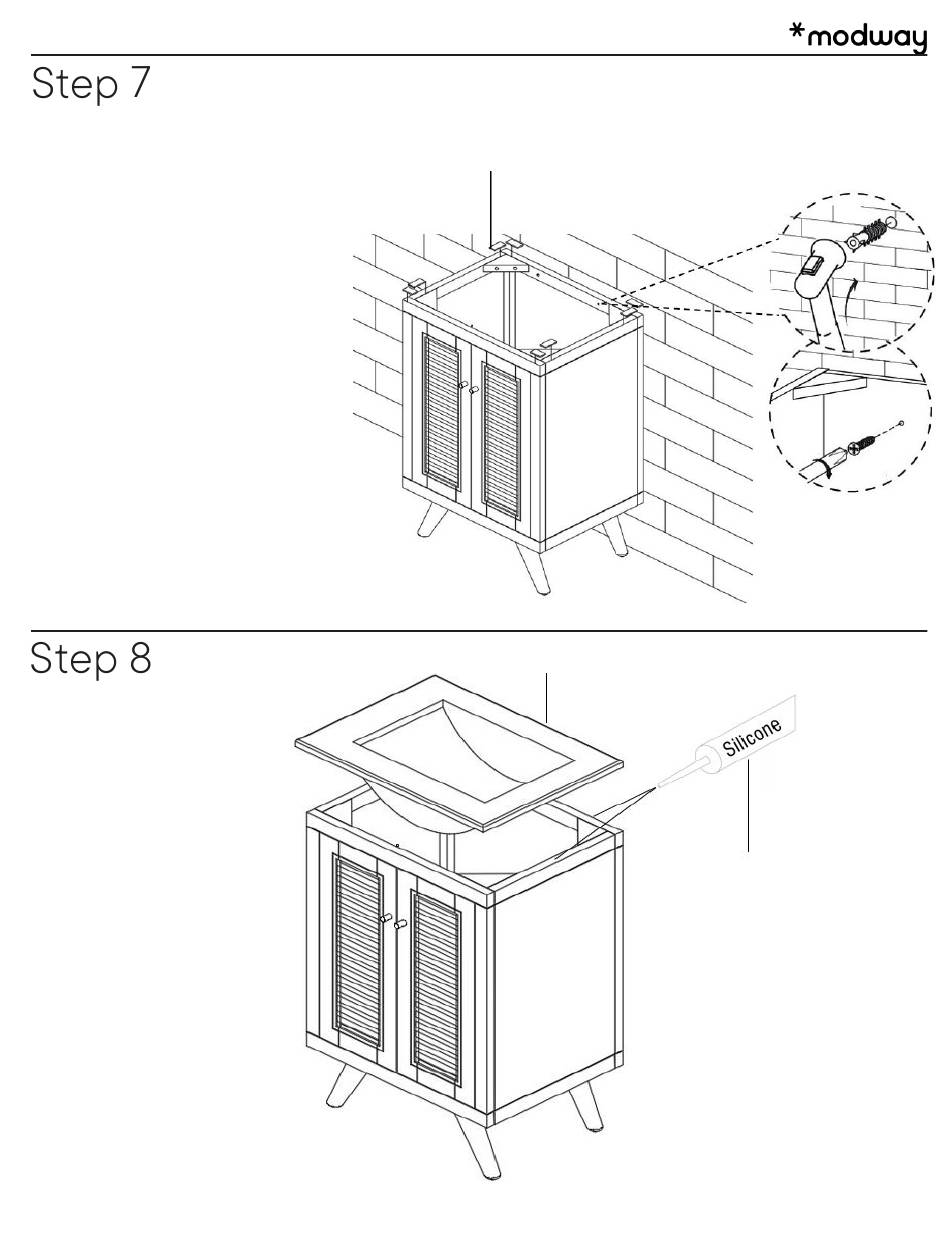 *modway

Step 7

Step 8

Silicone