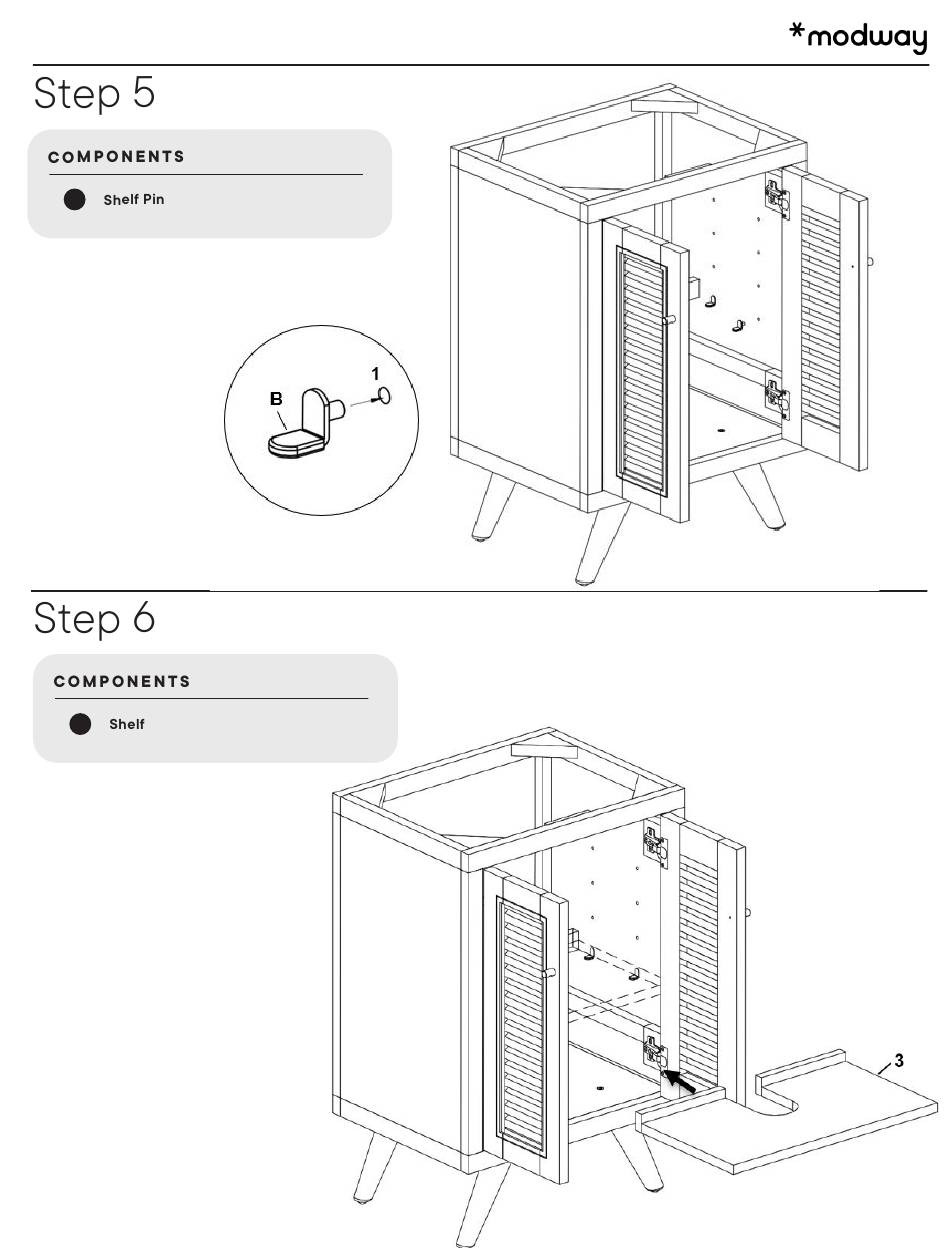 *modway

Step 5

COMPONENTS

Shelf Pin

B

1

Step 6

COMPONENTS

Shelf

3