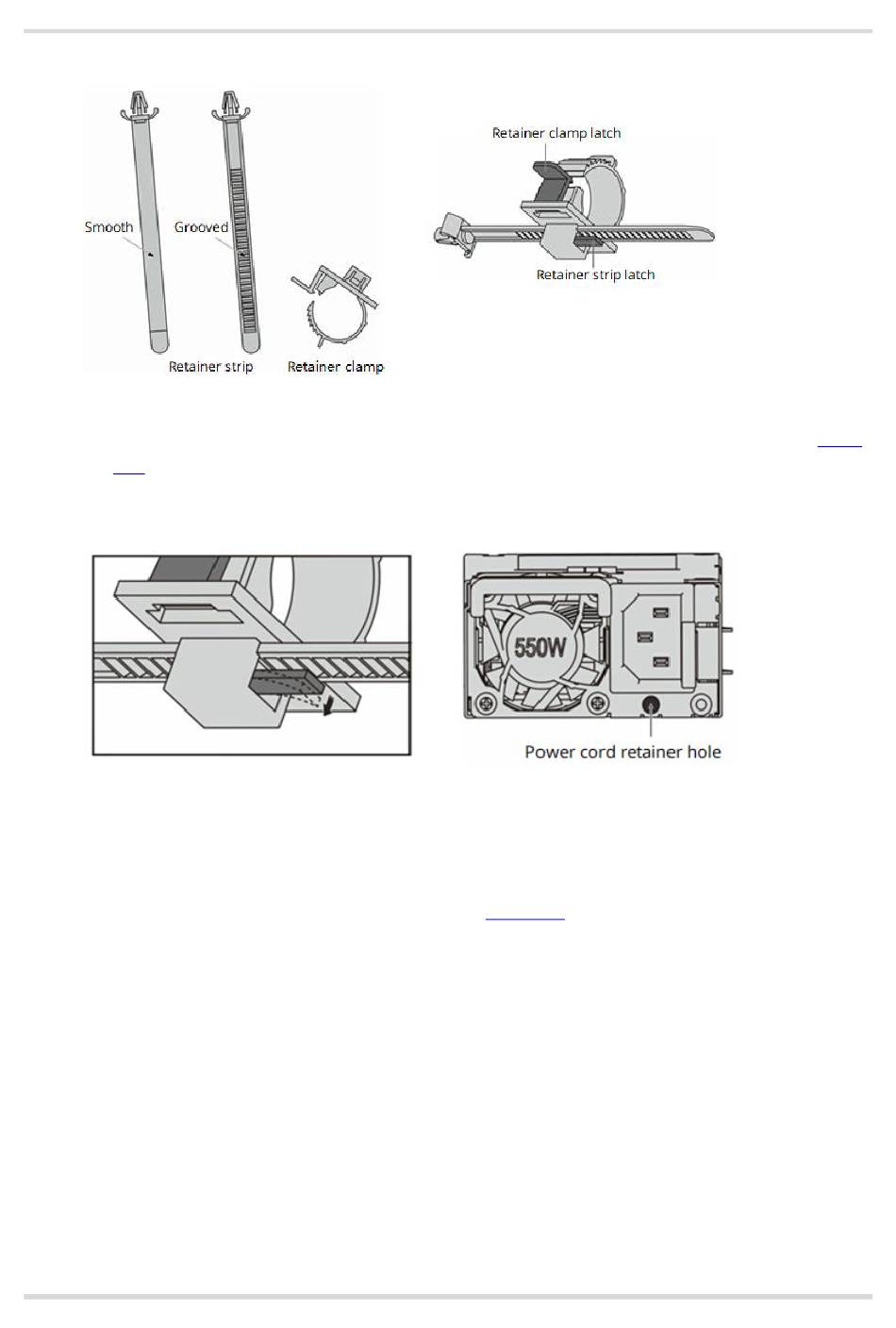 Smooth

Grooved

Retainer strip

Retainer clamp

Retainer clamp latch

Retainer strip latch

550W

Power cord retainer hole