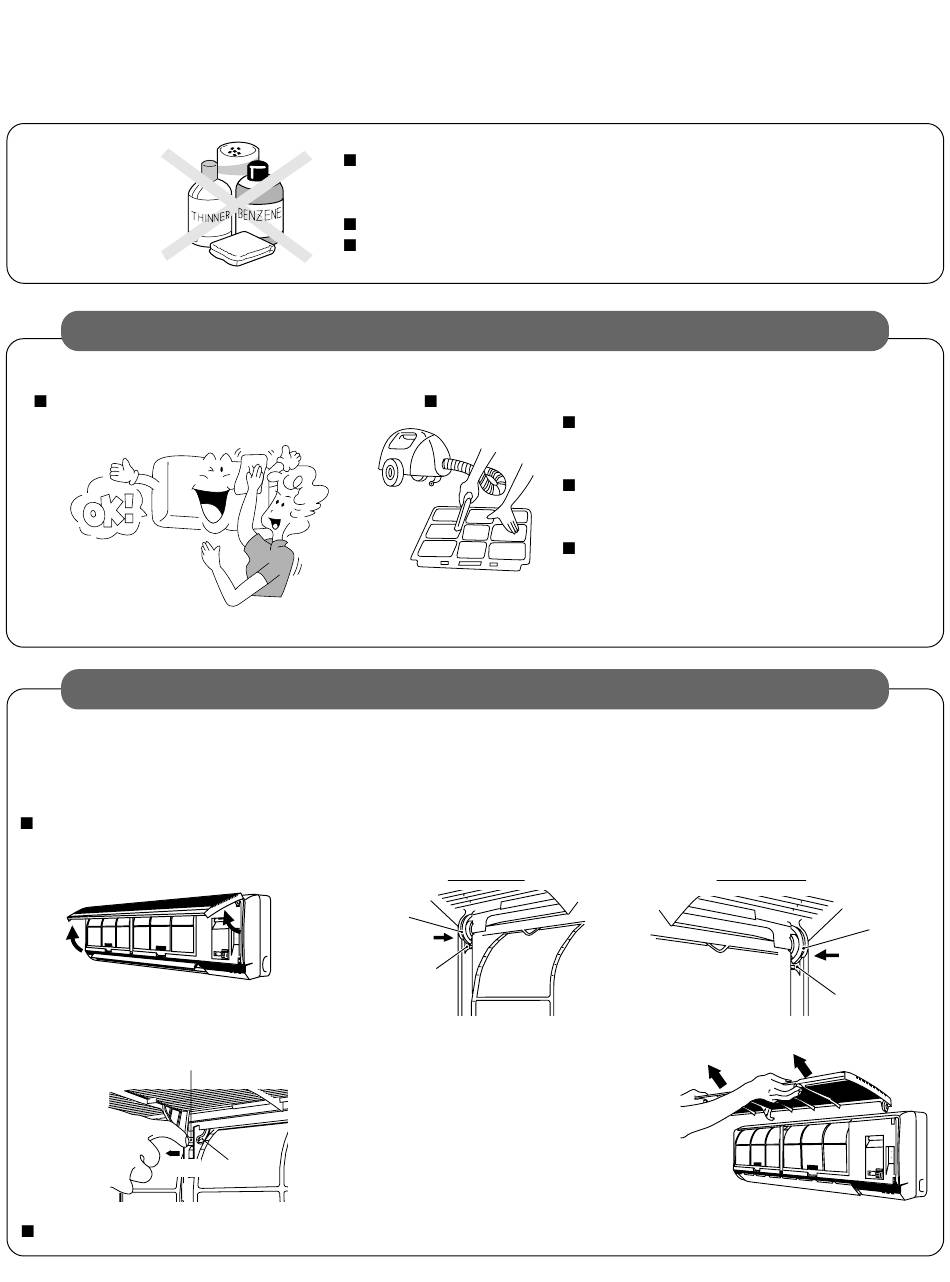 THINNER BENZENE

OK!