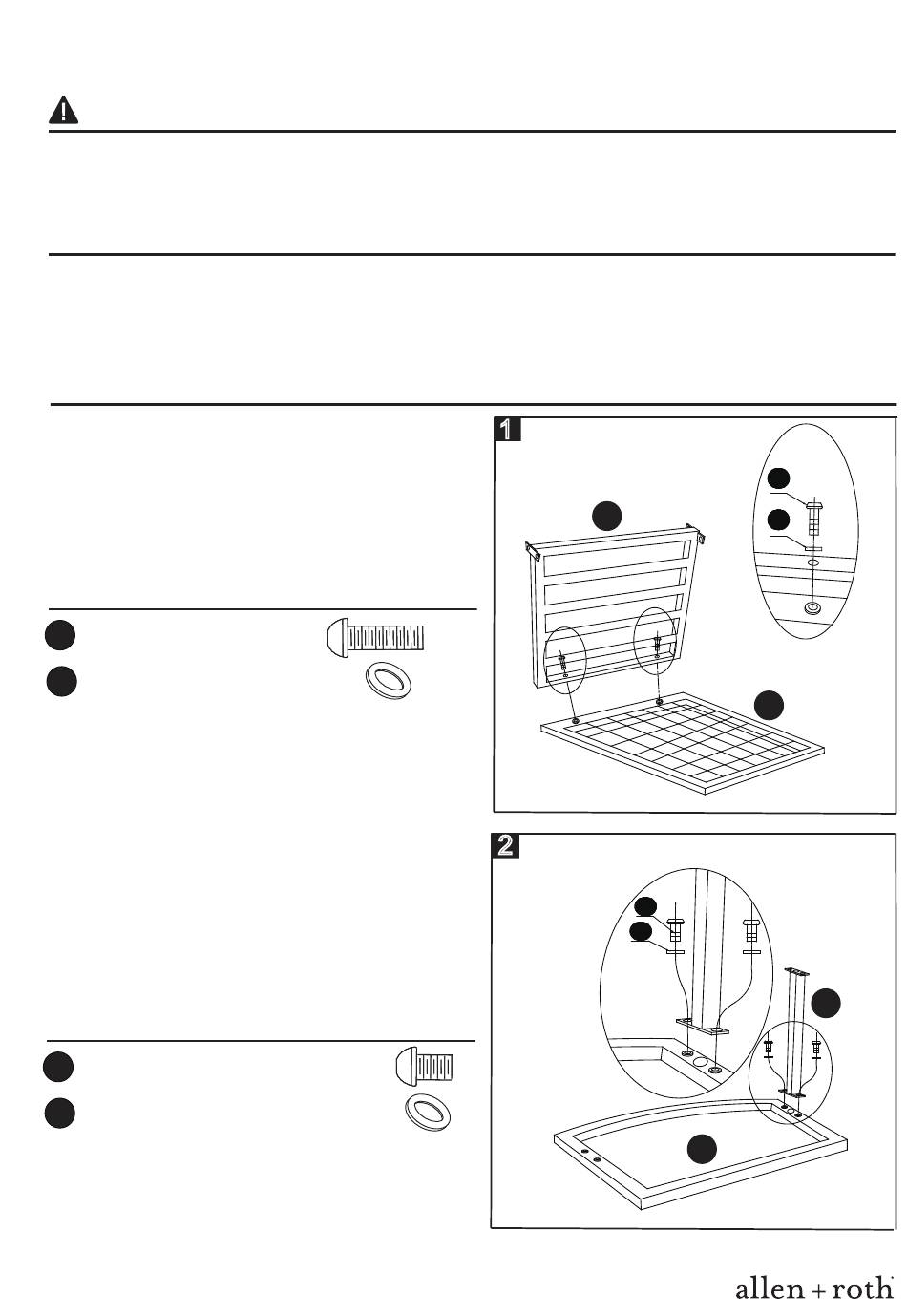 1

2

allen + roth