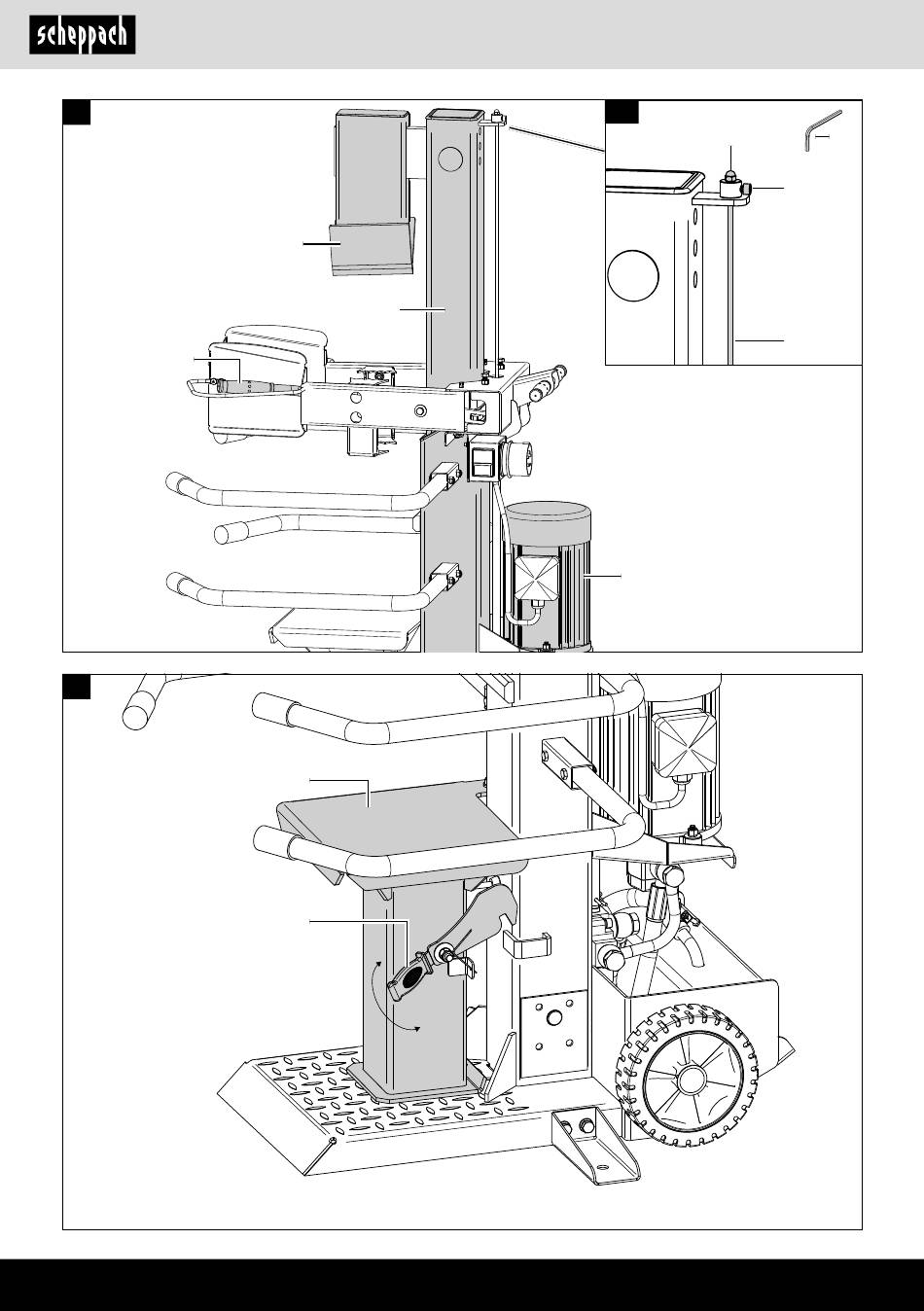 scheppach