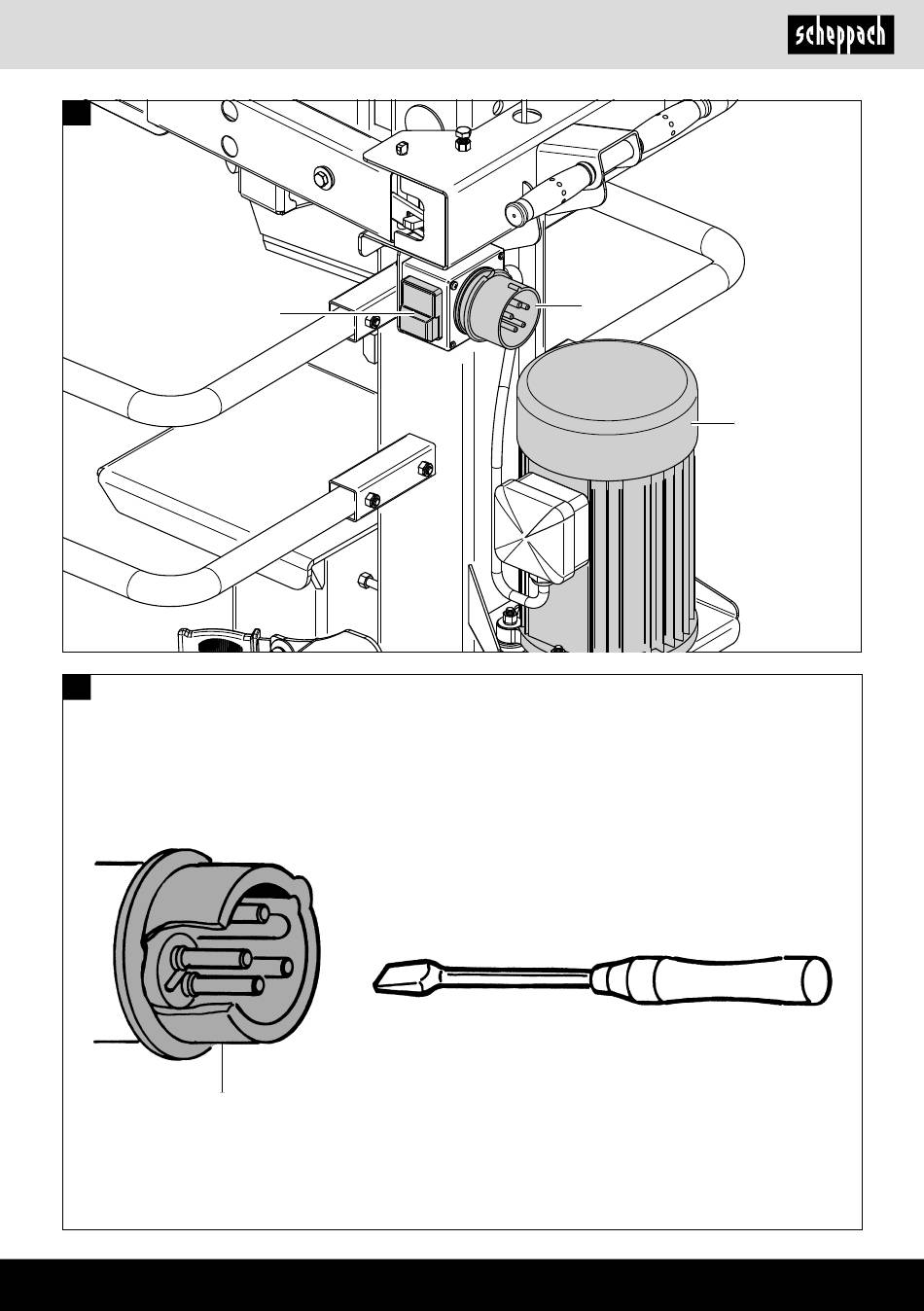 scheppach