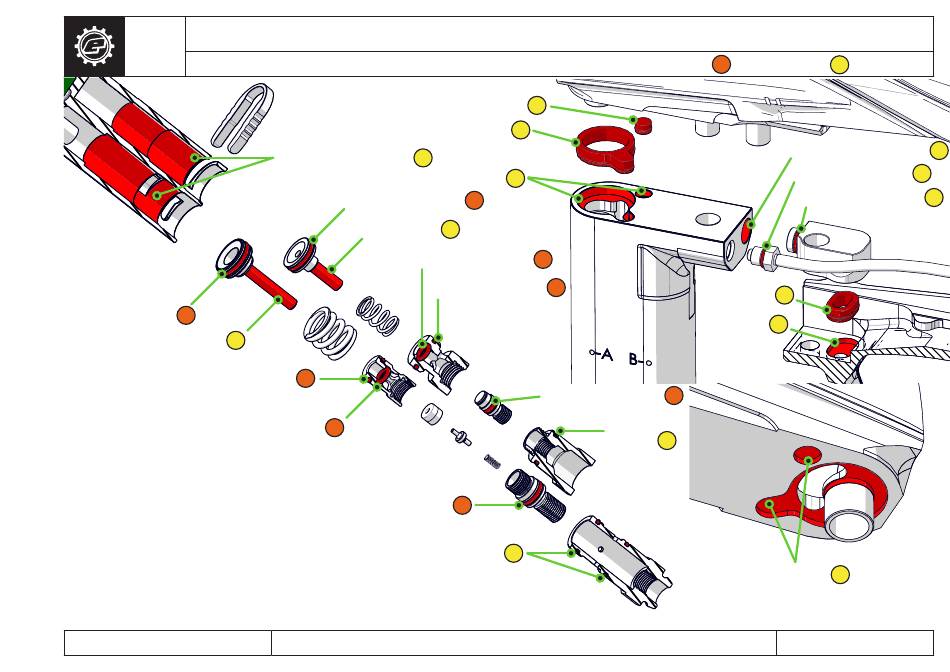 A
B