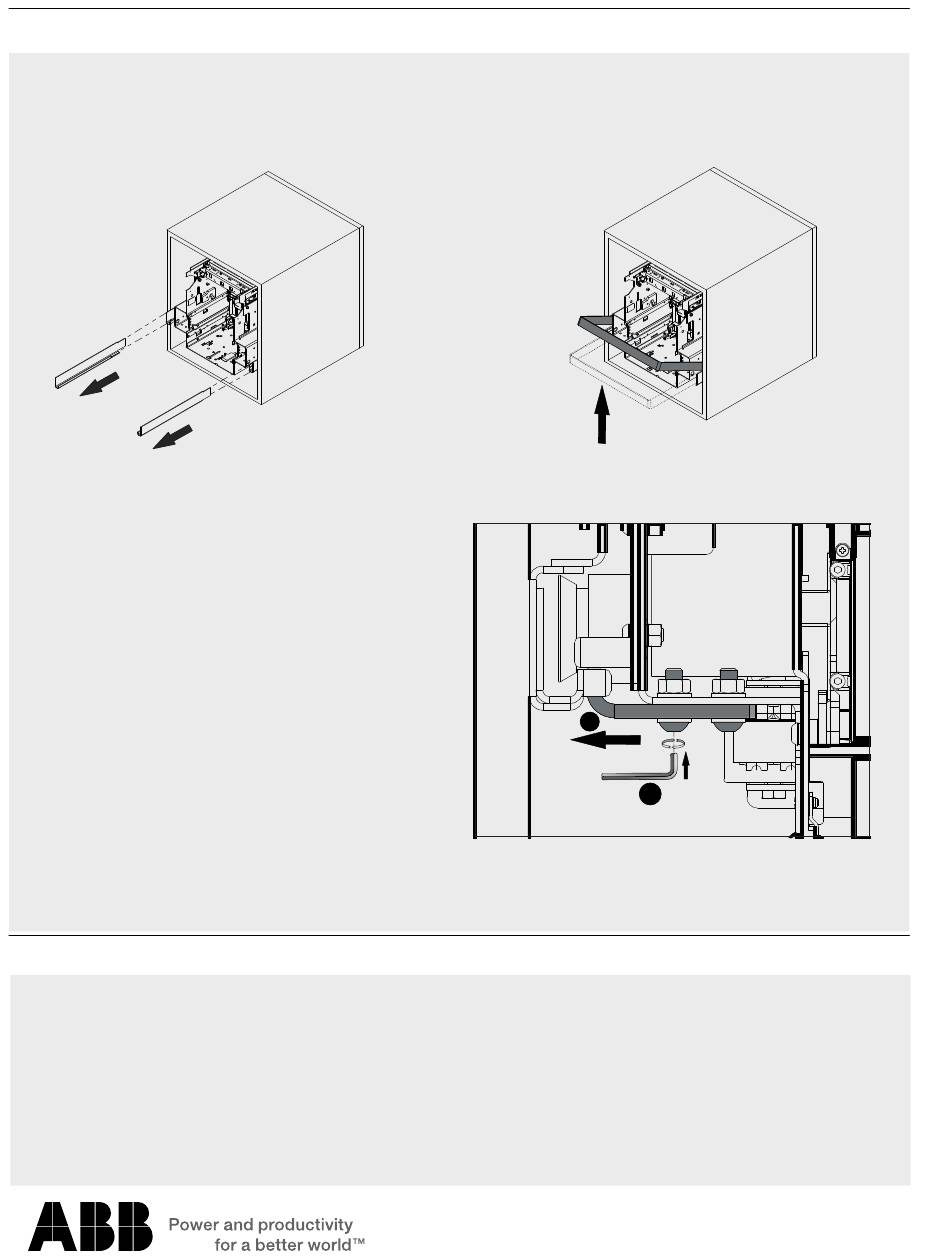 ABB

Power and productivity for a better world™