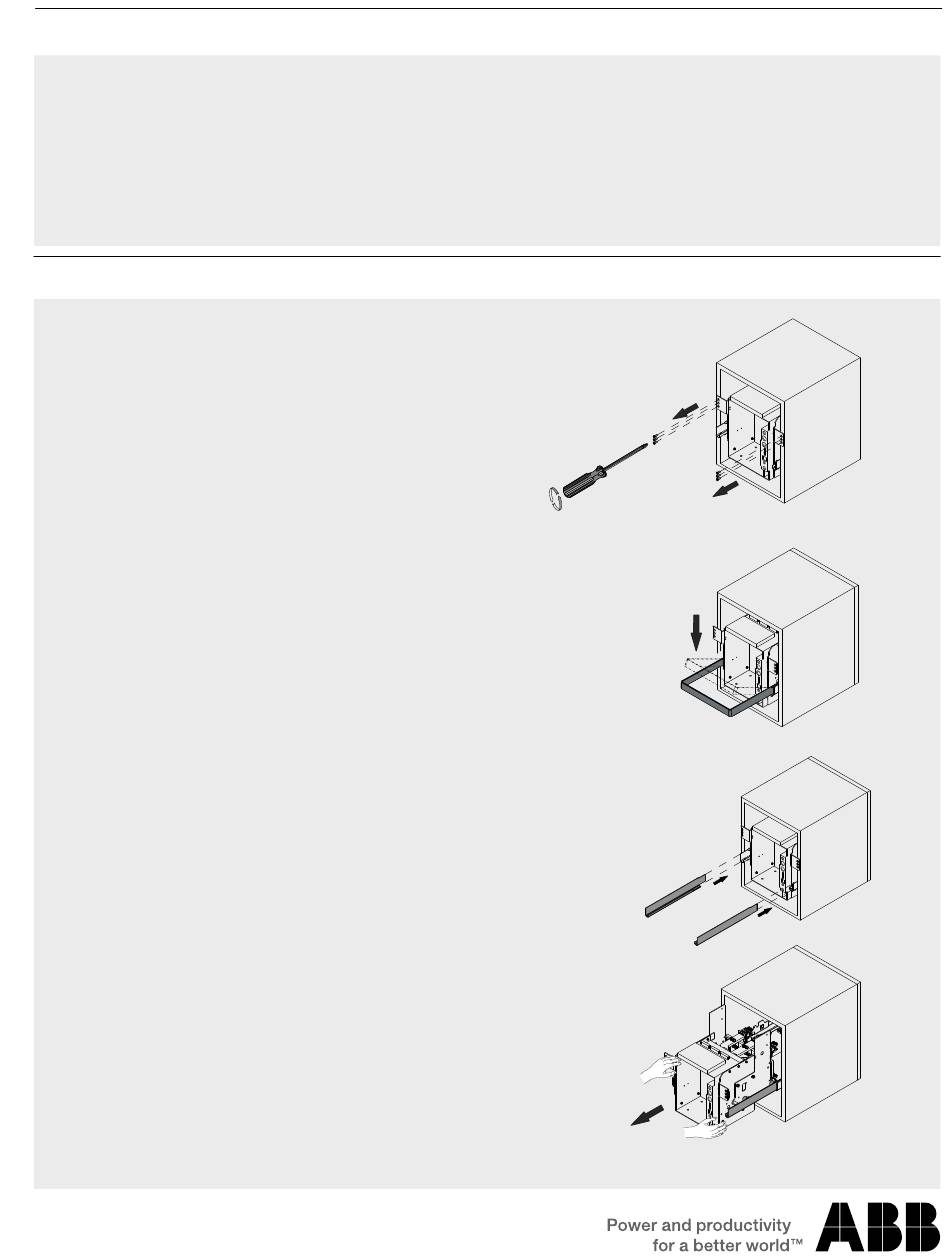 Power and productivity
for a better world™

ABB