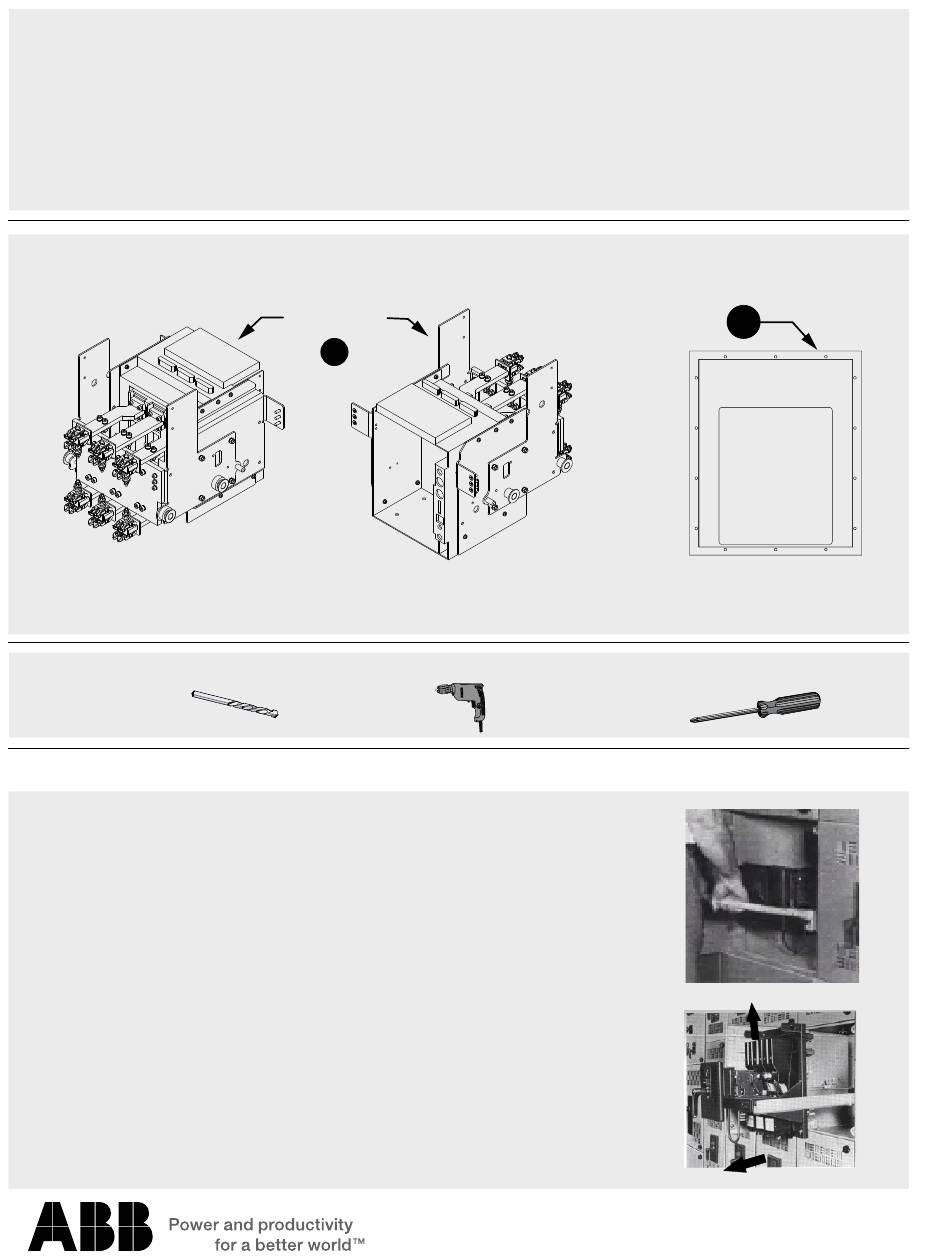 ABB Power and productivity for a better world™