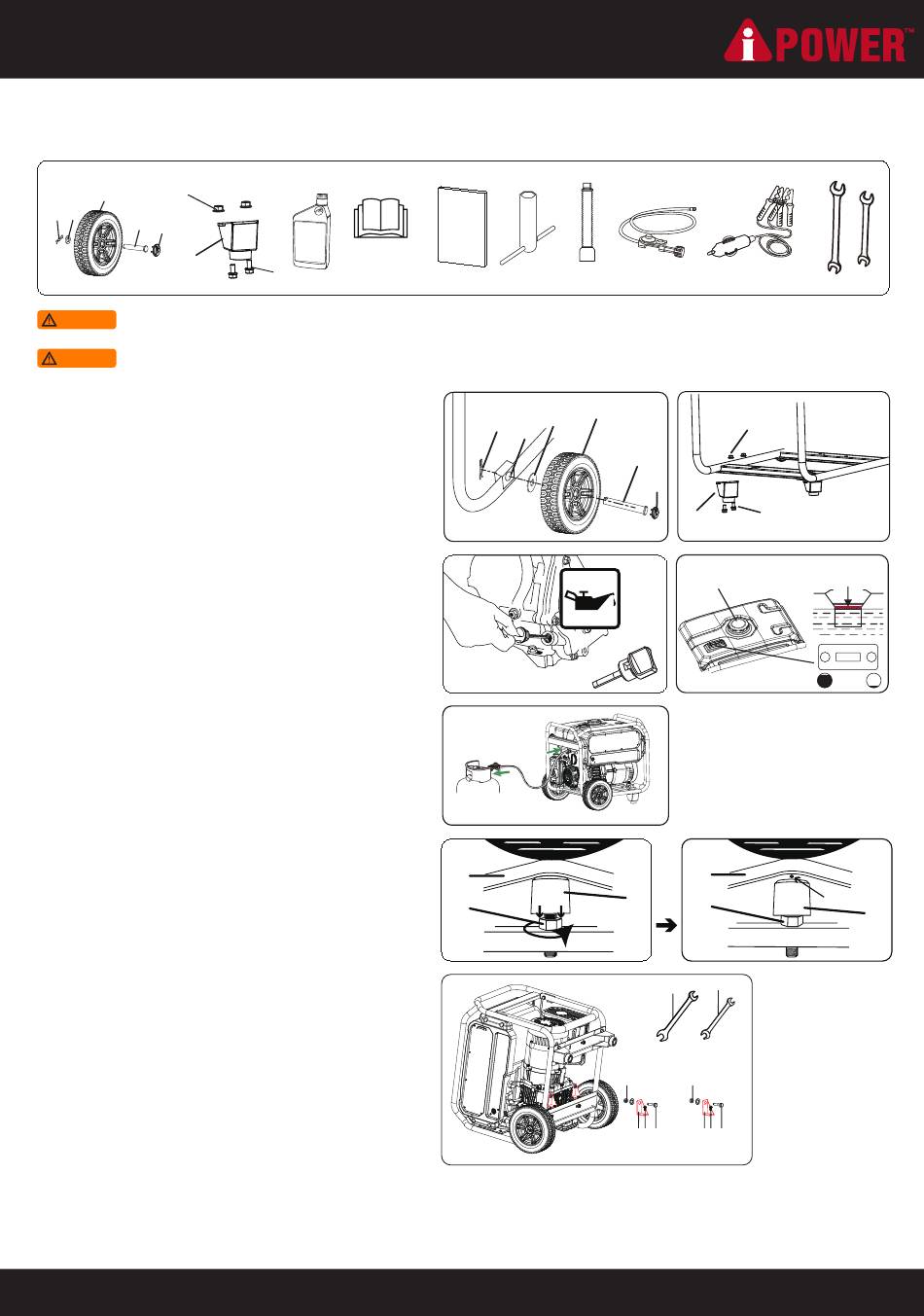 iPOWER™