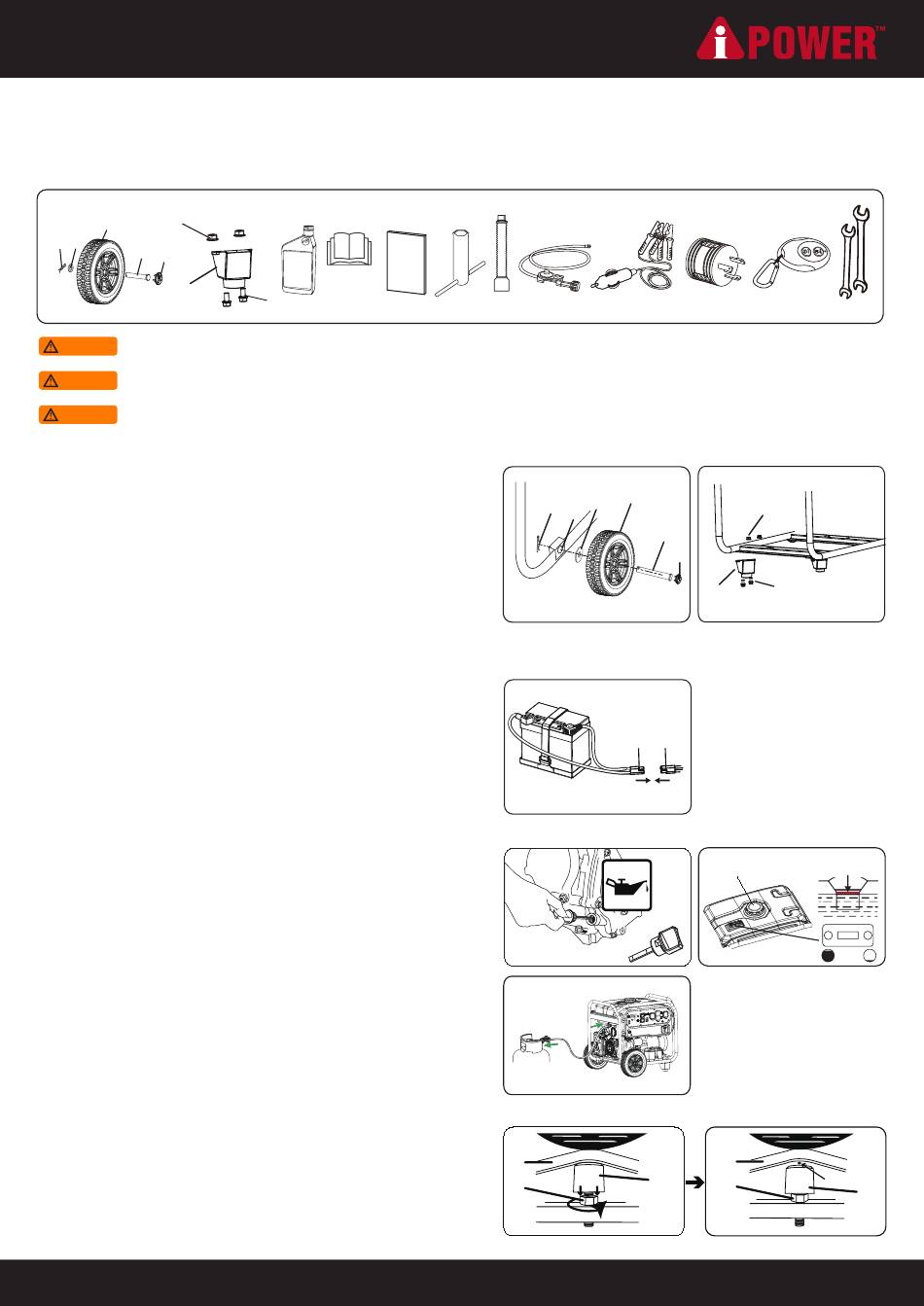 iPOWER™