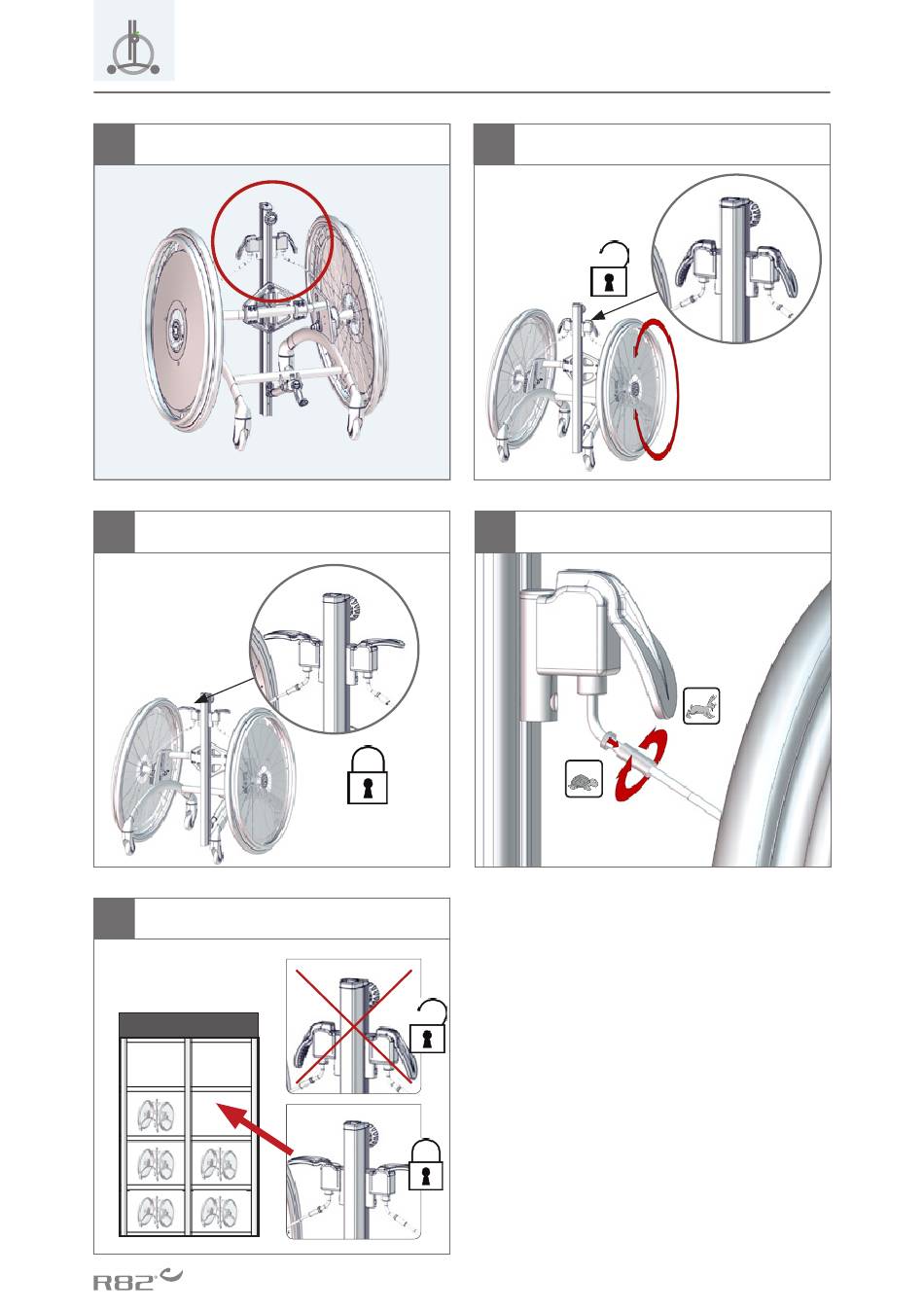 R82