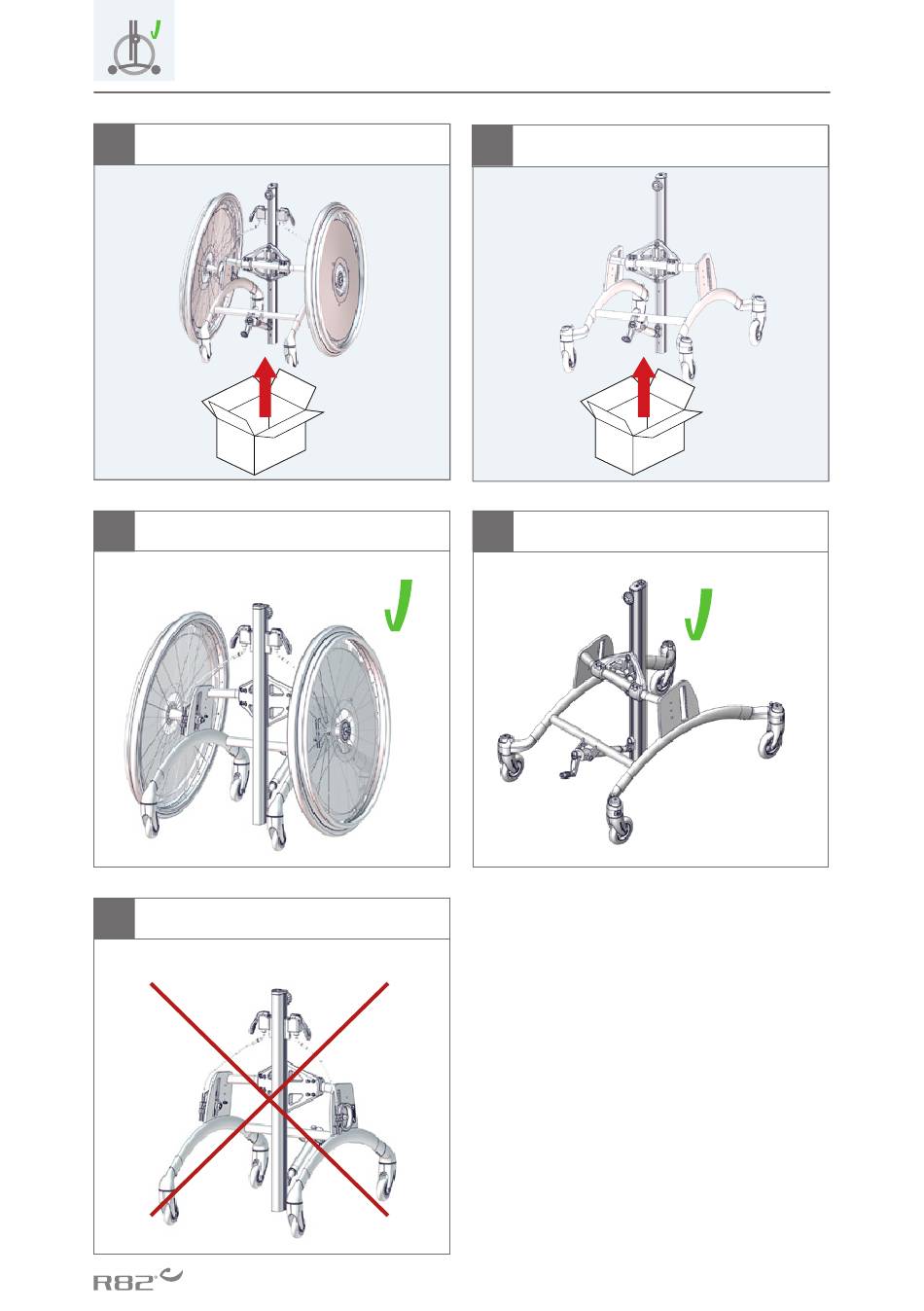 R82