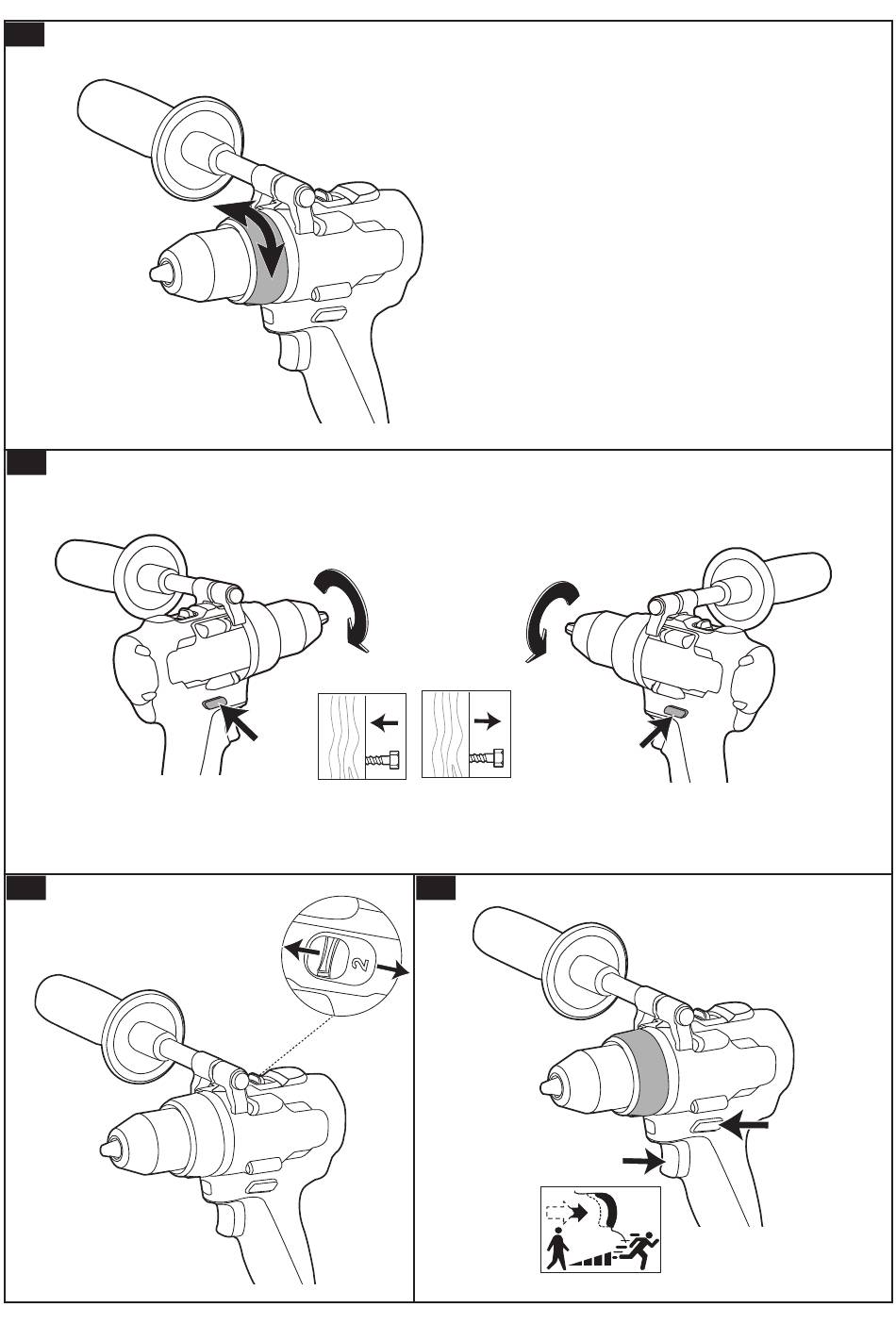 2