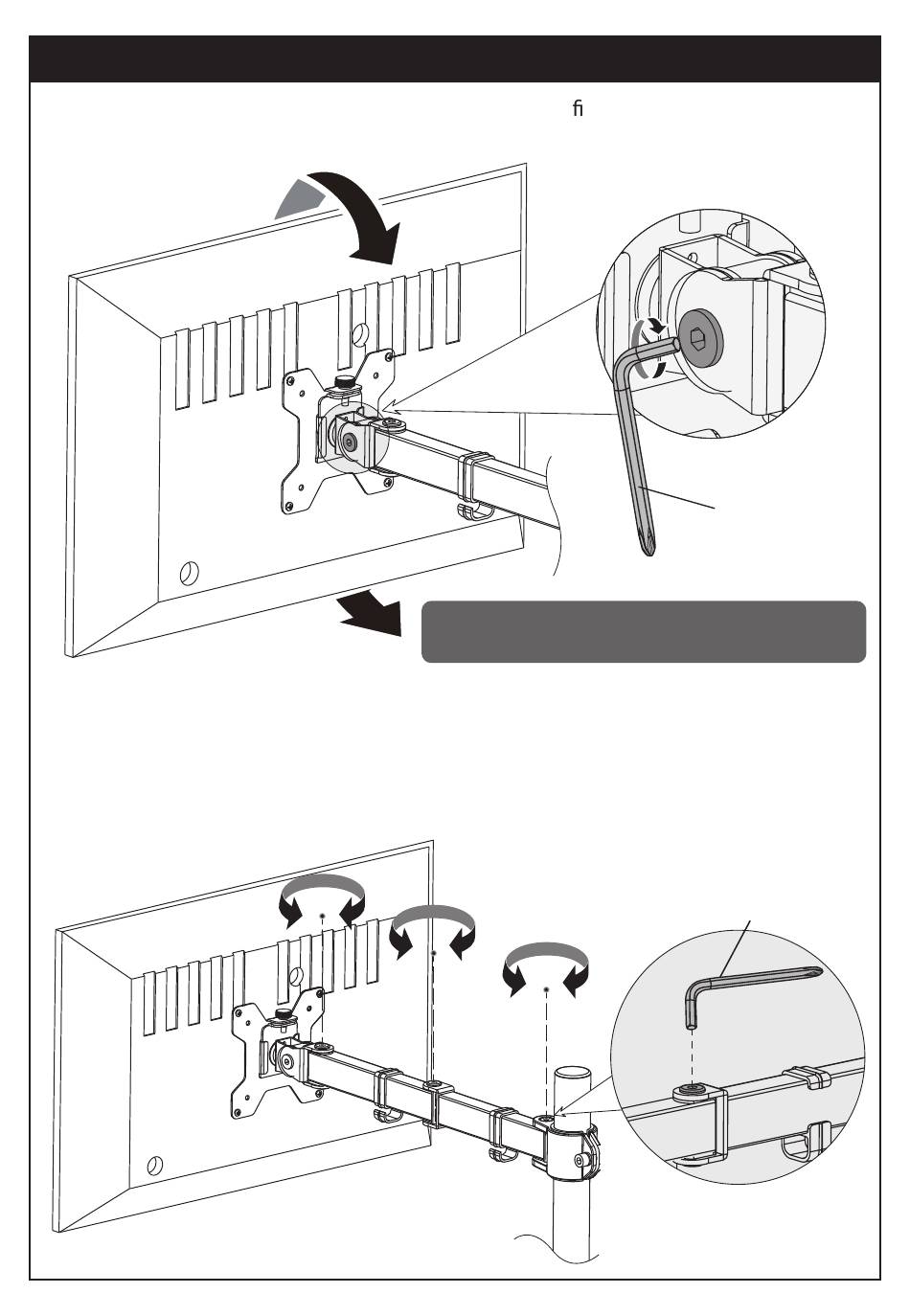 ﬁ