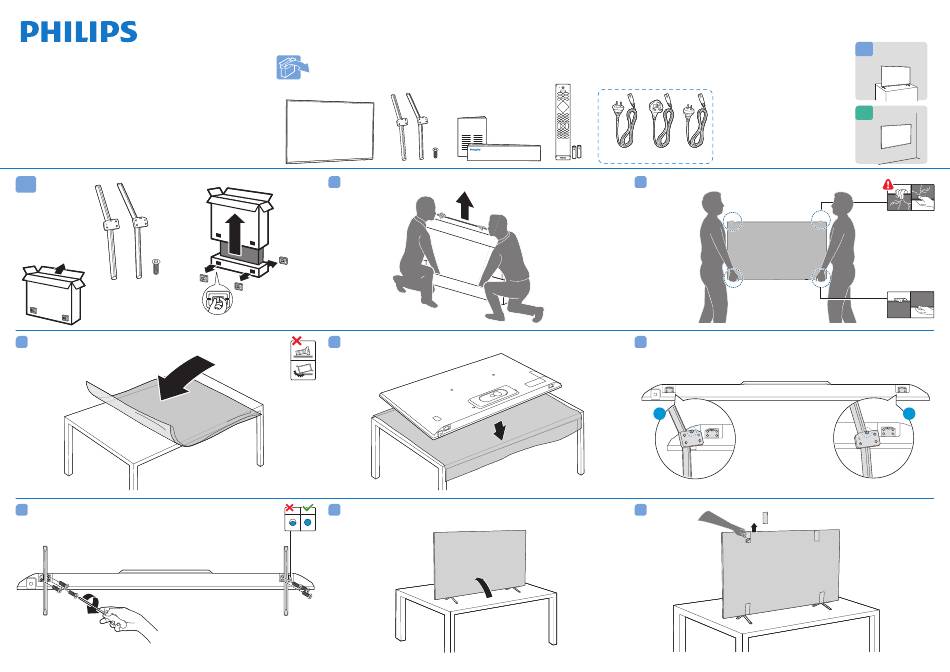 PHILIPS