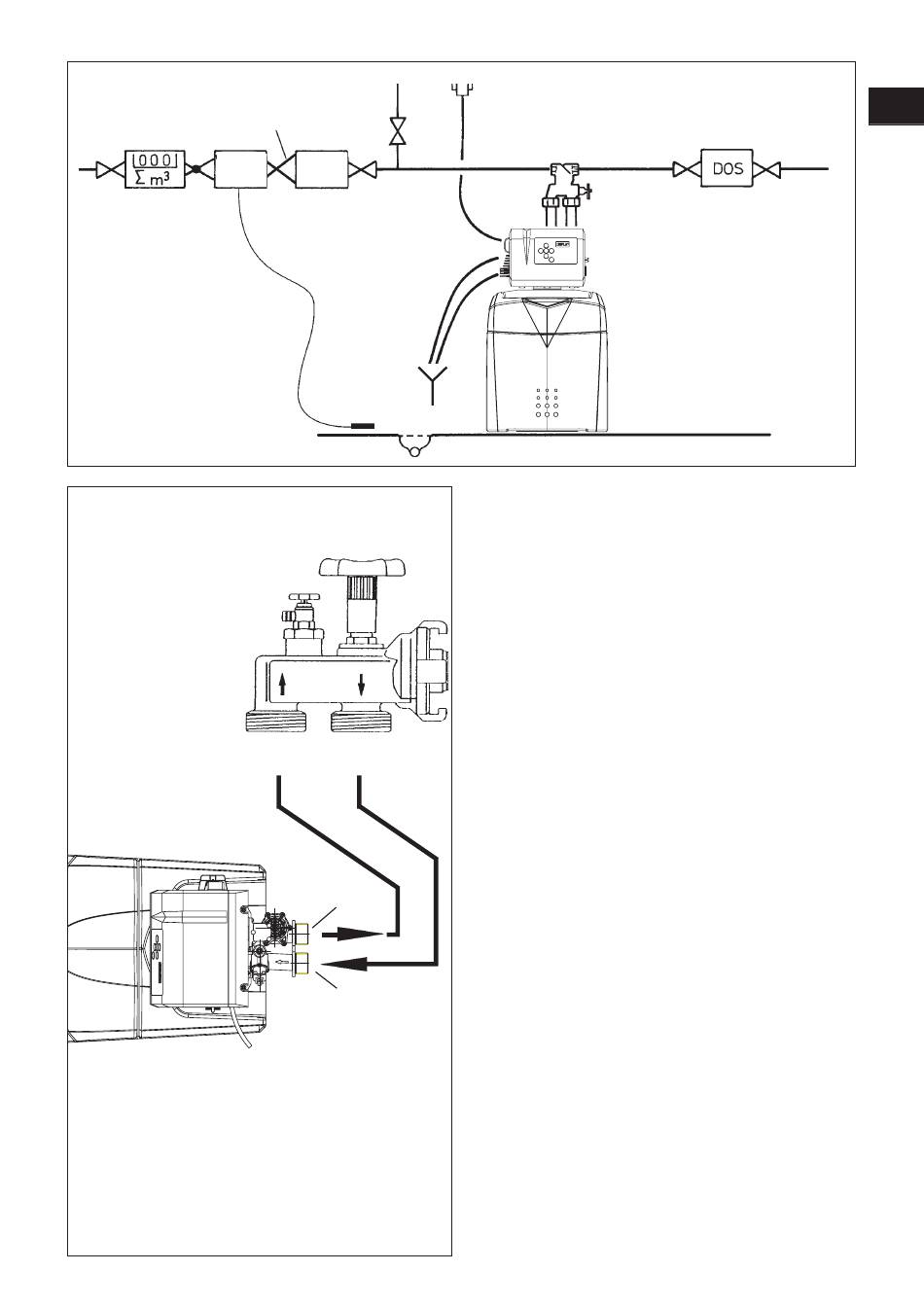 000
$\sum m^3$

DOS