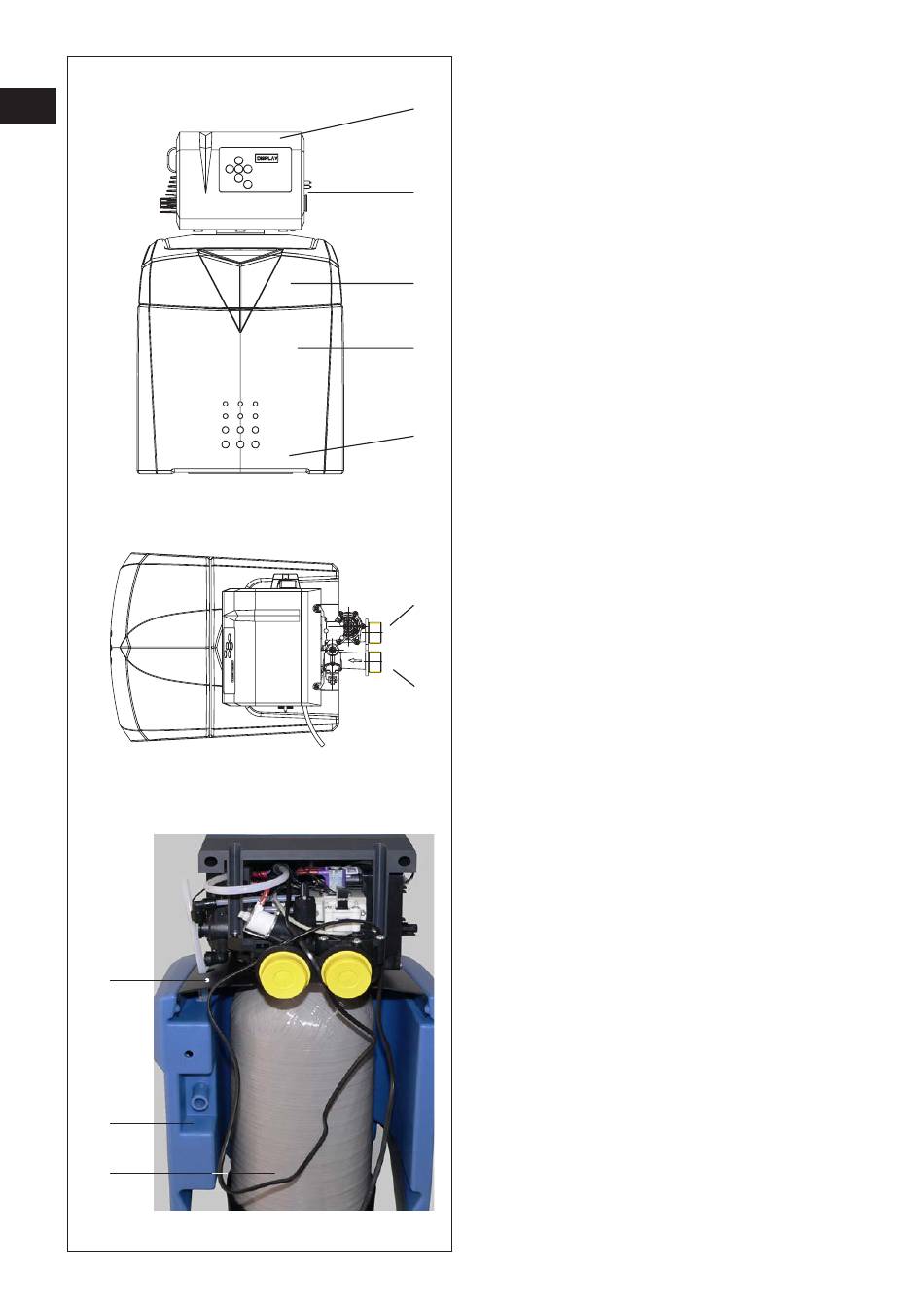 DISPLAY