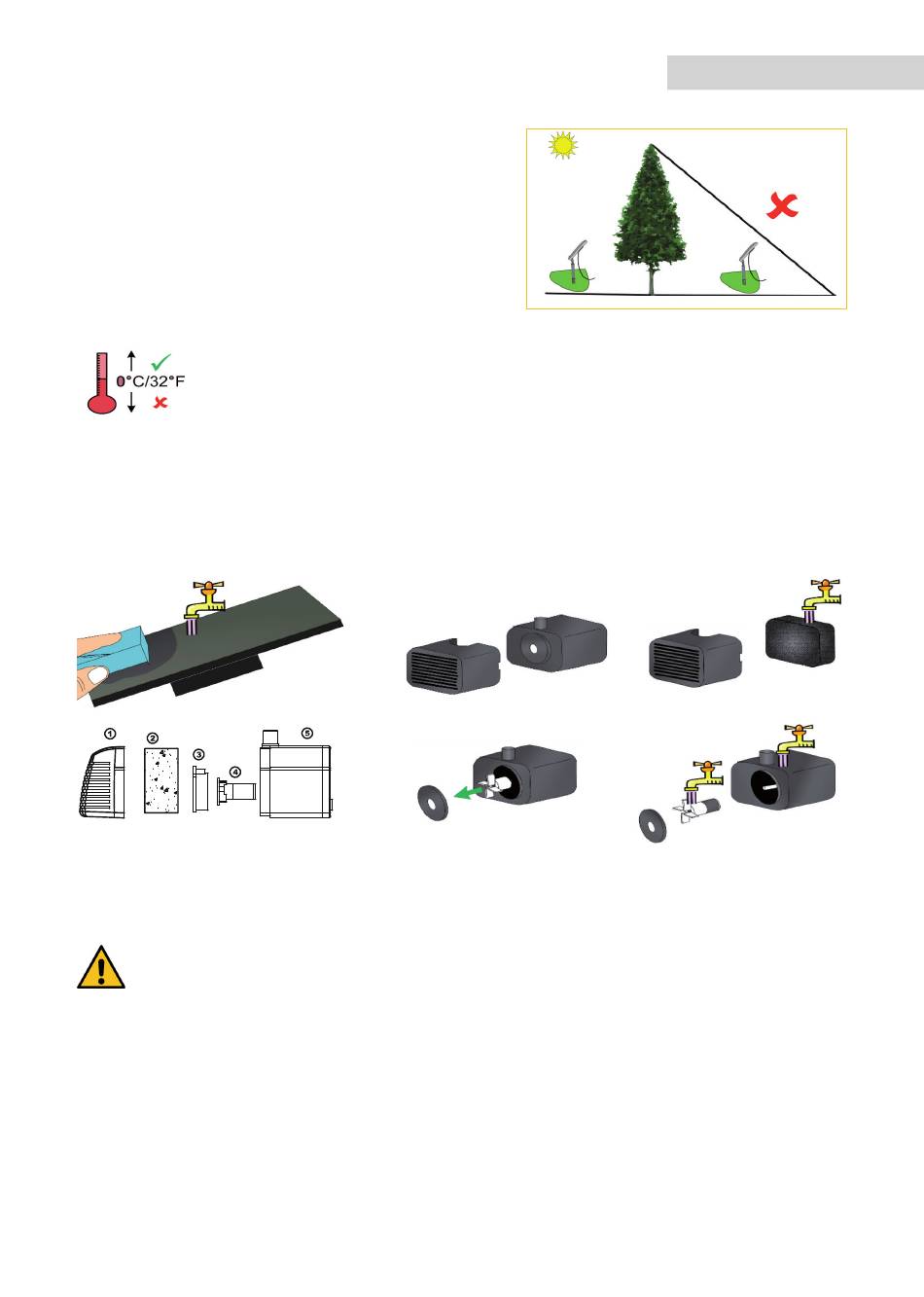 0°C/32°F

1
2
3
4
5