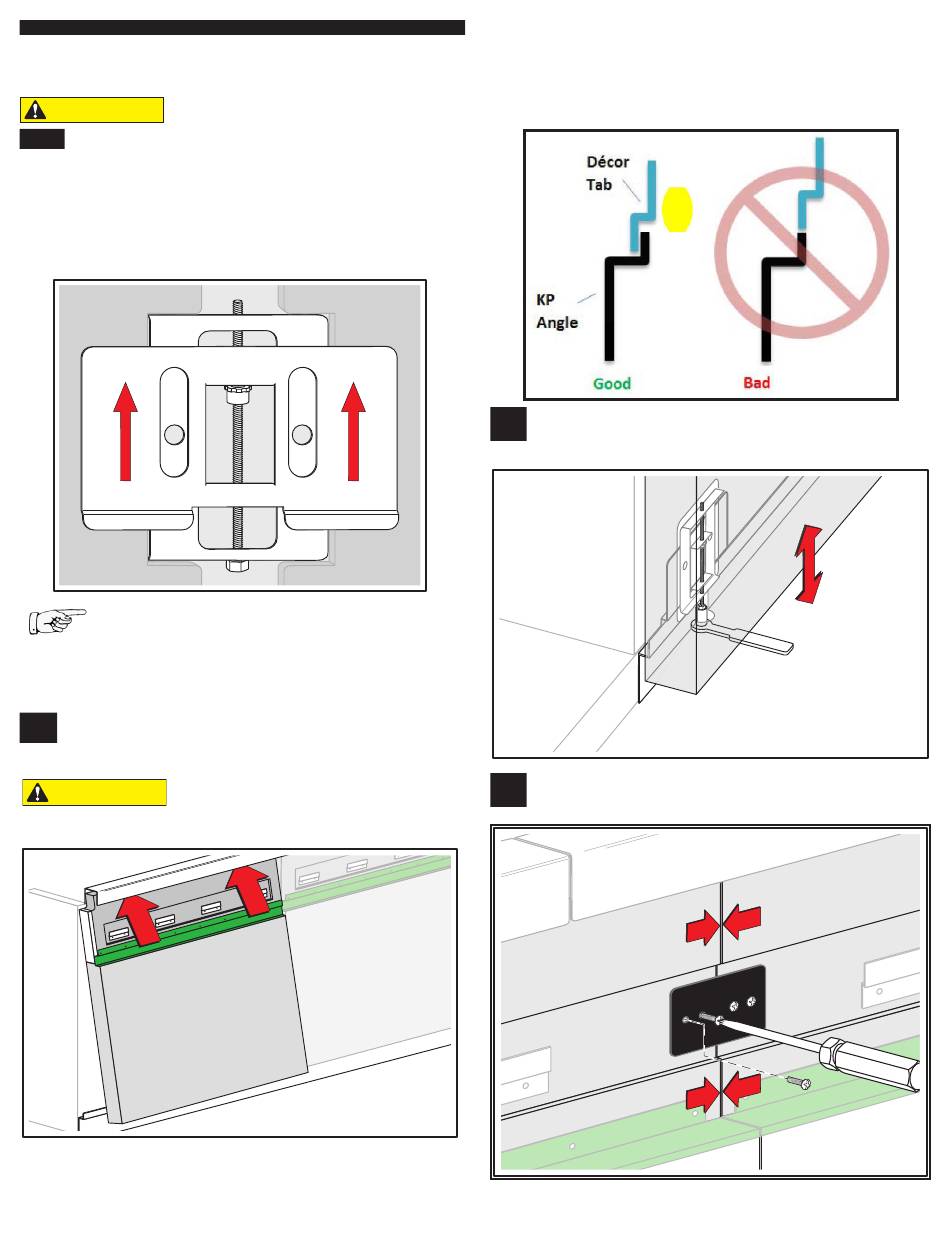 Décor
Tab

KP
Angle

Good

Bad