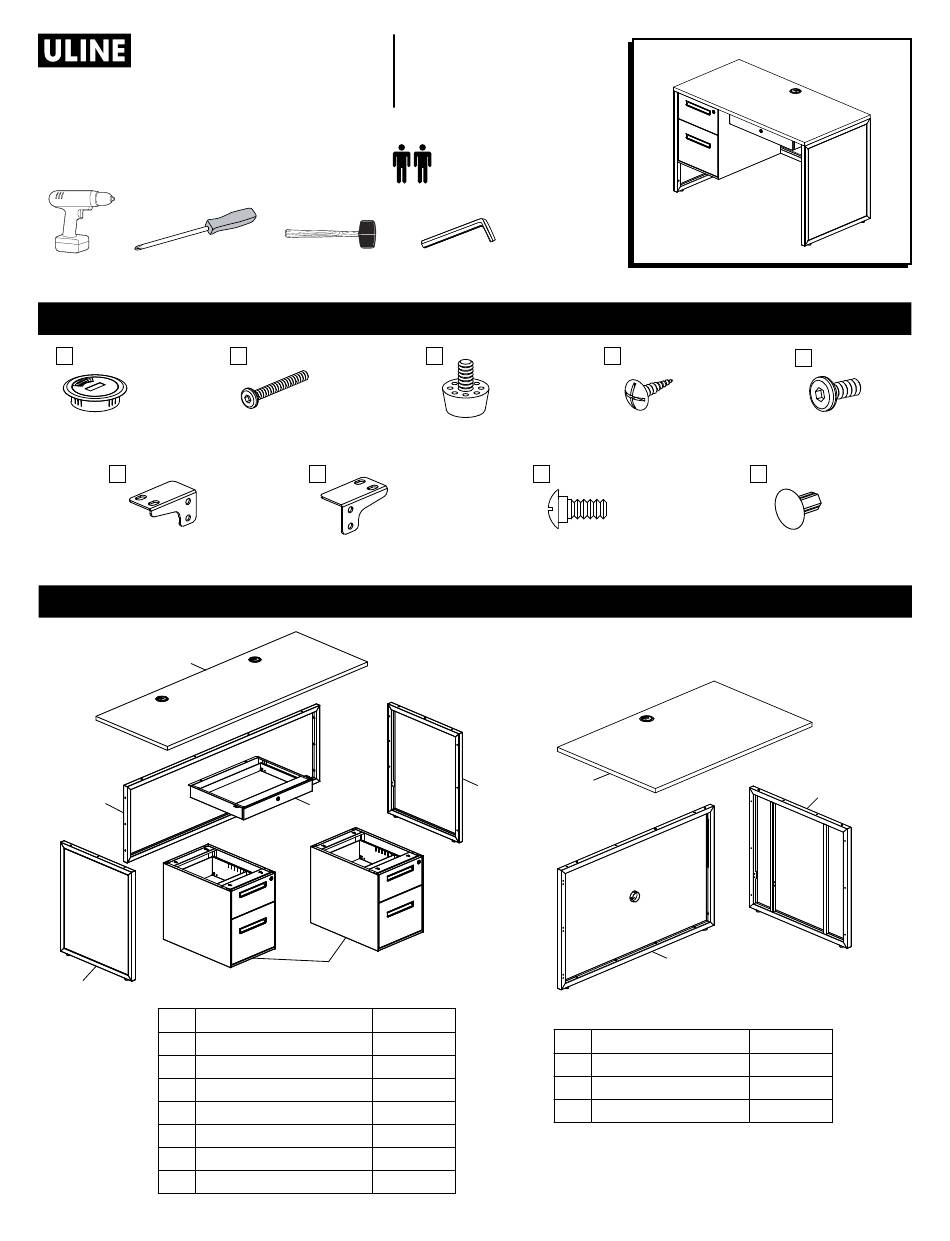 ULINE