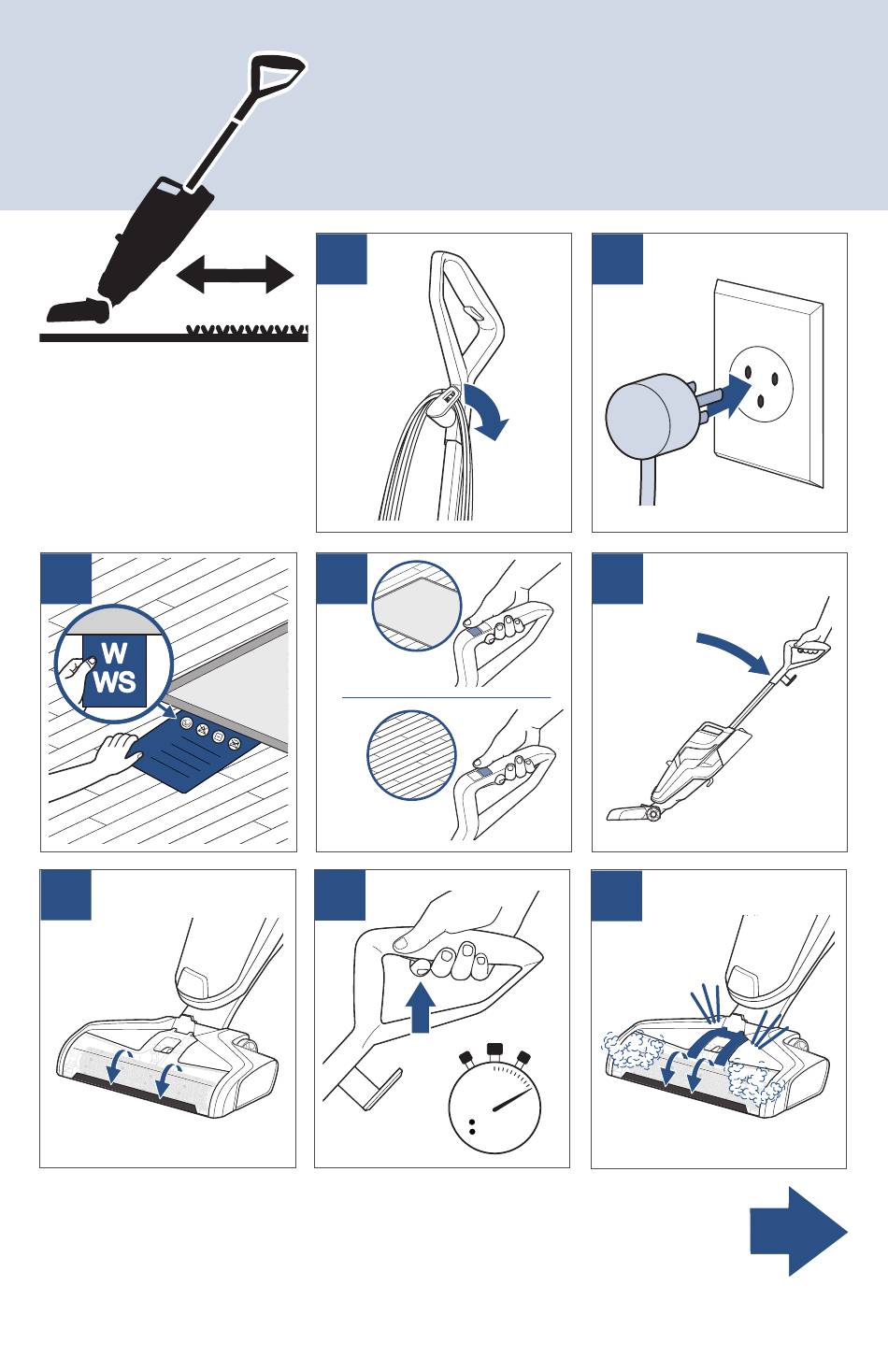 W
WS