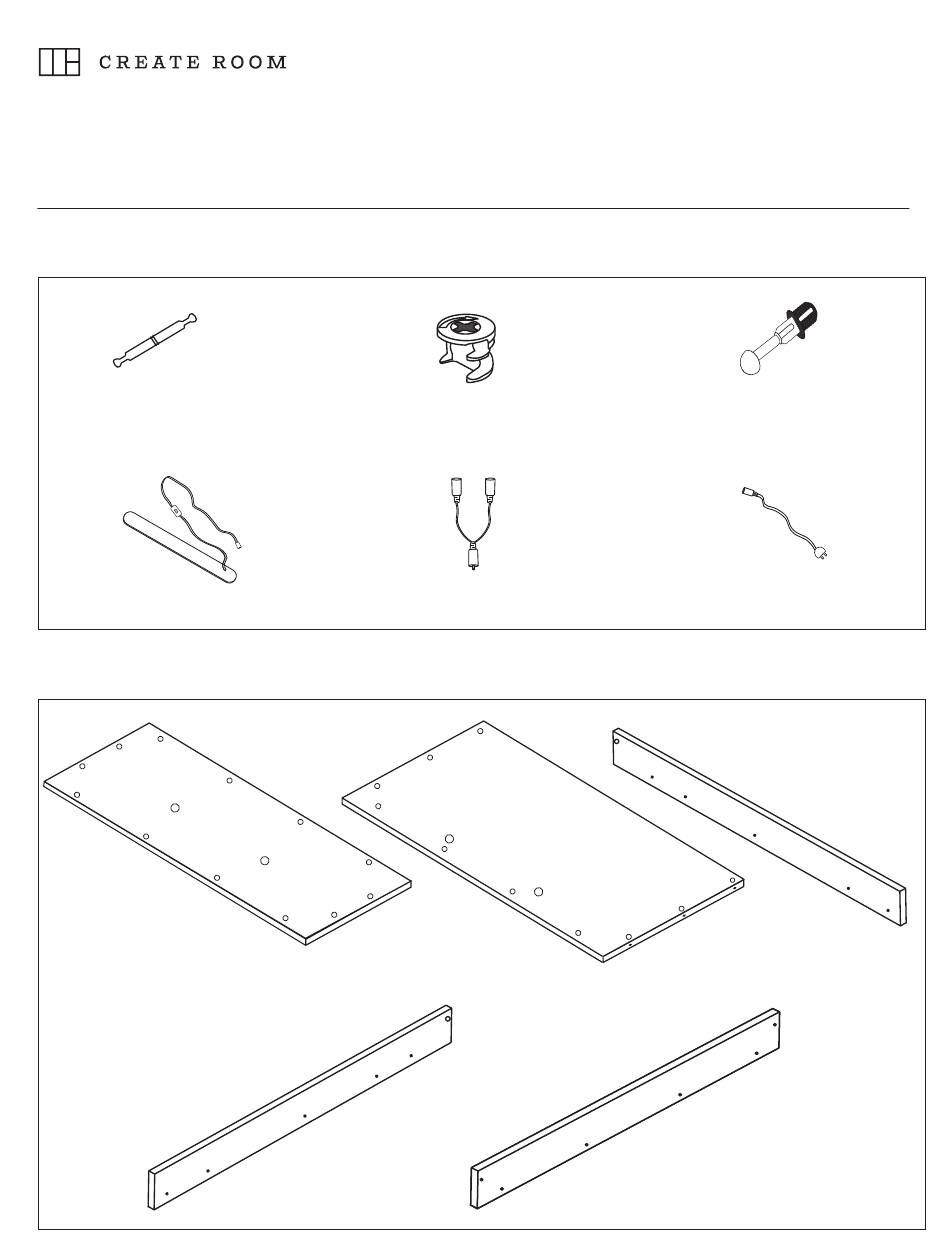 CREATE ROOM