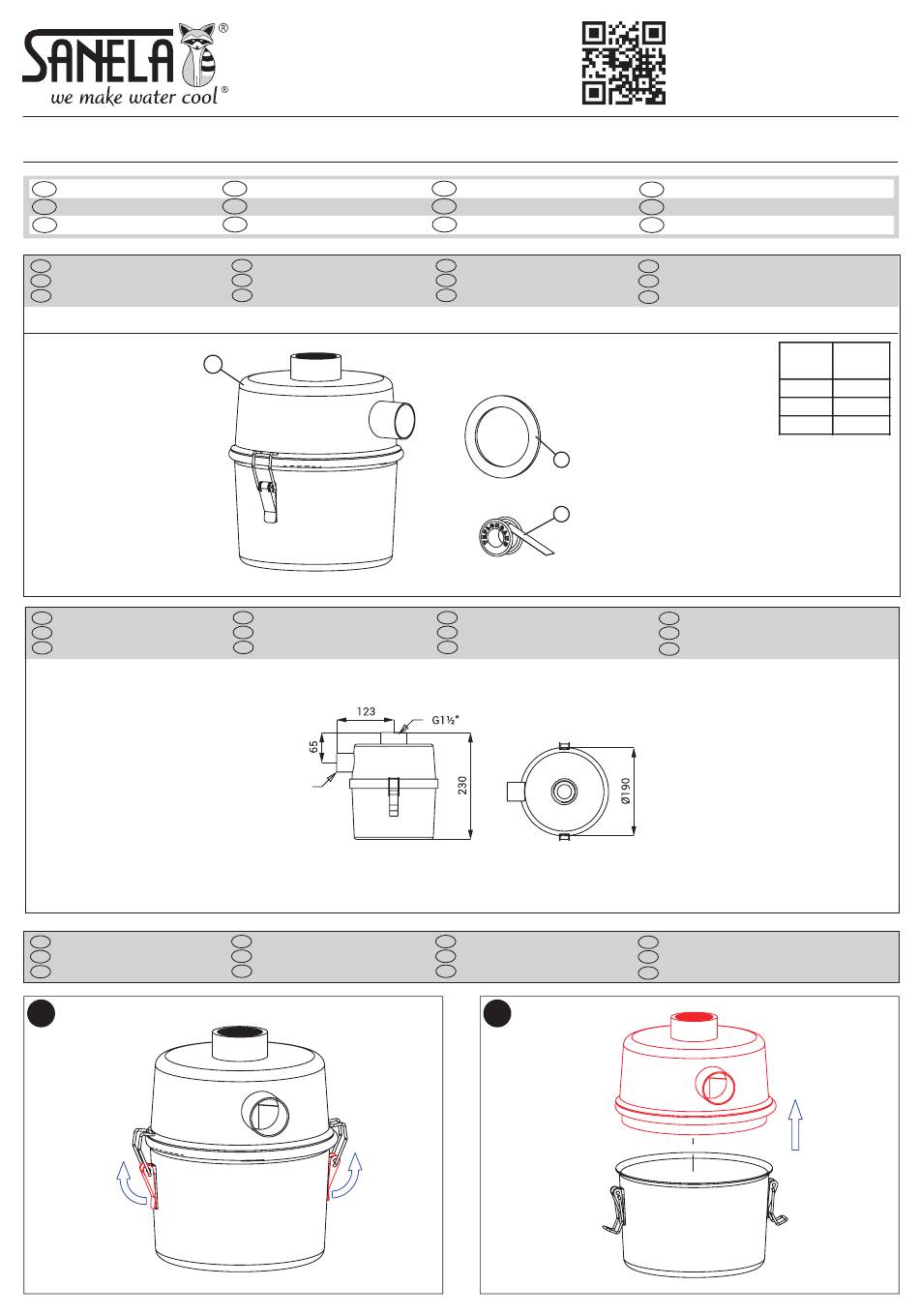 SANELA®
we make water cool®

123
G1½"
65
230
Ø190