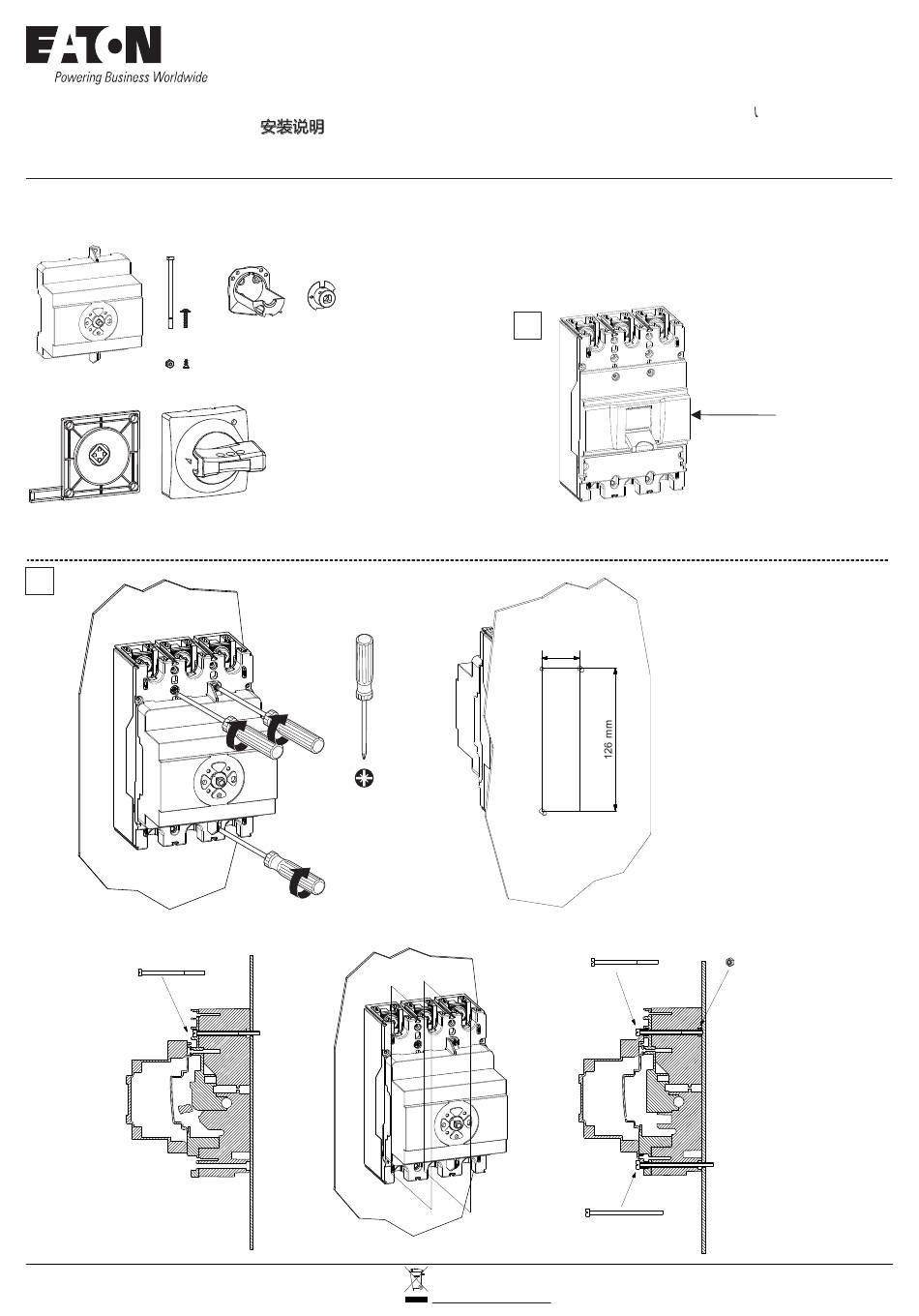 EATON
Powering Business Worldwide

安装说明

126 mm