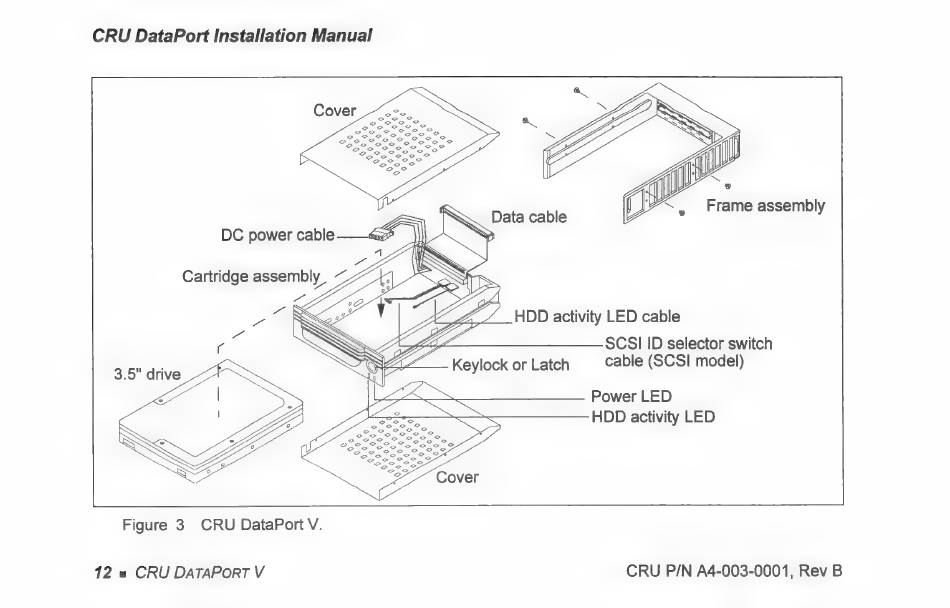 CRU DataPort Installation Manual

Cover

Frame assembly

Data cable

DC power cable

Cartridge assembly

HDD activity LED cable

SCSI ID selector switch cable (SCSI model)

Keylock or Latch

3.5" drive

Power LED

HDD activity LED

Cover

Figure 3 CRU DataPort V.

12 ■ CRU DATAPORT V

CRU P/N A4-003-0001, Rev B